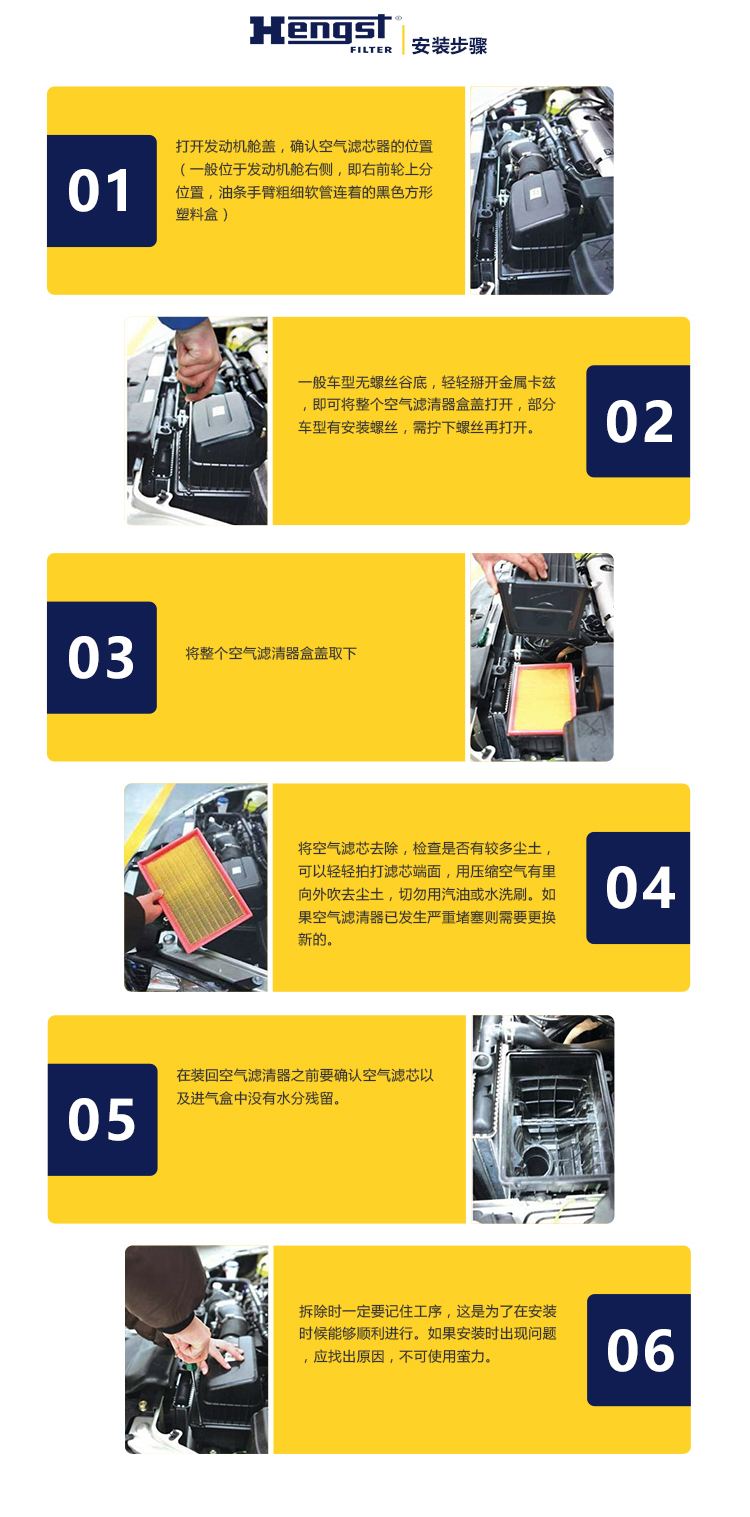 Hengst® FILTER 安装步骤

01

打开发动机舱盖，确认空气滤芯器的位置（一般位于发动机舱右侧，即右前轮上分位置，油条手臂粗细软管连着的黑色方形塑料盒）

一般车型无螺丝谷底，轻轻掰开金属卡兹，即可将整个空气滤清器盒盖打开，部分车型有安装螺丝，需拧下螺丝再打开。

02

03

将整个空气滤清器盒盖取下

将空气滤芯去除，检查是否有较多尘土，可以轻轻拍打滤芯端面，用压缩空气有里向外吹去尘土，切勿用汽油或水洗刷。如果空气滤清器已发生严重堵塞则需要更换新的。

04

05

在装回空气滤清器之前要确认空气滤芯以及进气盒中没有水分残留。

拆除时一定要记住工序，这是为了在安装时候能够顺利进行。如果安装时出现问题，应找出原因，不可使用蛮力。

06