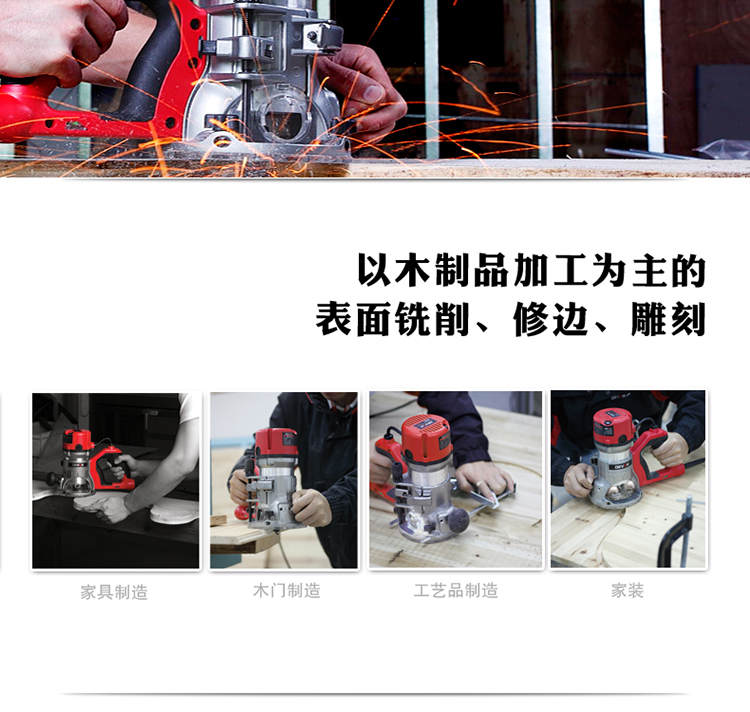 以木制品加工为主的
表面铣削、修边、雕刻

家具制造

木门制造

工艺品制造

家装