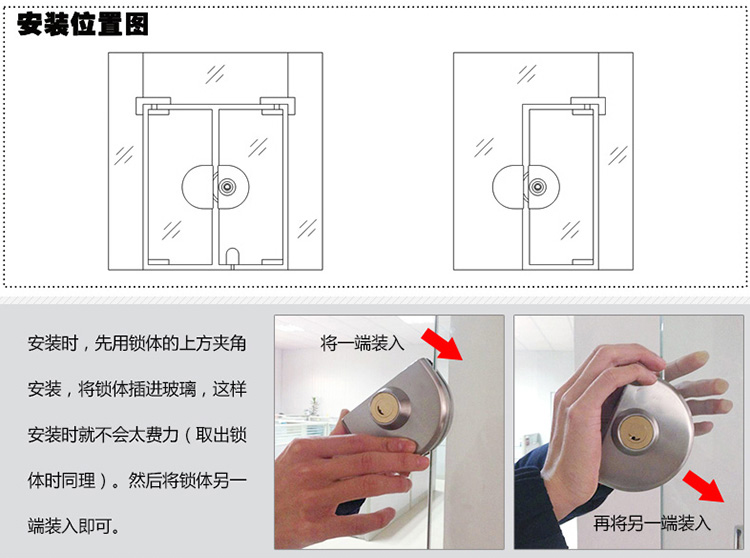 安装位置图

安装时，先用锁体的上方夹角安装，将锁体插进玻璃，这样安装时就不会太费力（取出锁体时同理）。然后将锁体另一端装入即可。

将一端装入

再将另一端装入