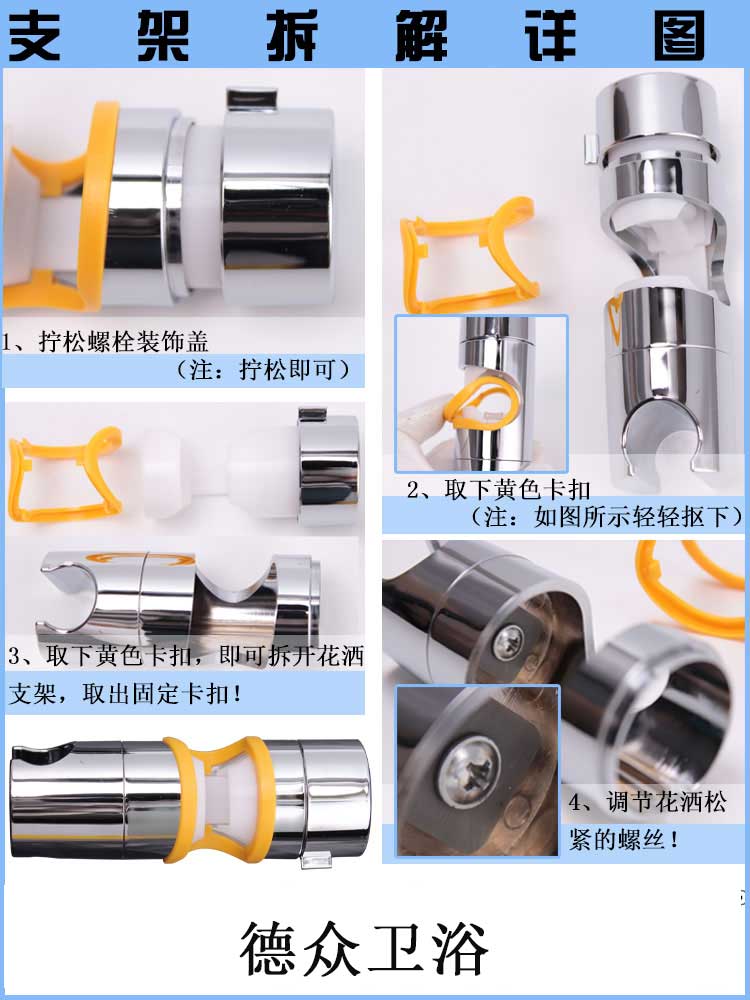 支架拆解详图

1、拧松螺栓装饰盖
（注：拧松即可）

2、取下黄色卡扣
（注：如图所示轻轻抠下）

3、取下黄色卡扣，即可拆开花洒支架，取出固定卡扣！

4、调节花洒松紧的螺丝！

德众卫浴