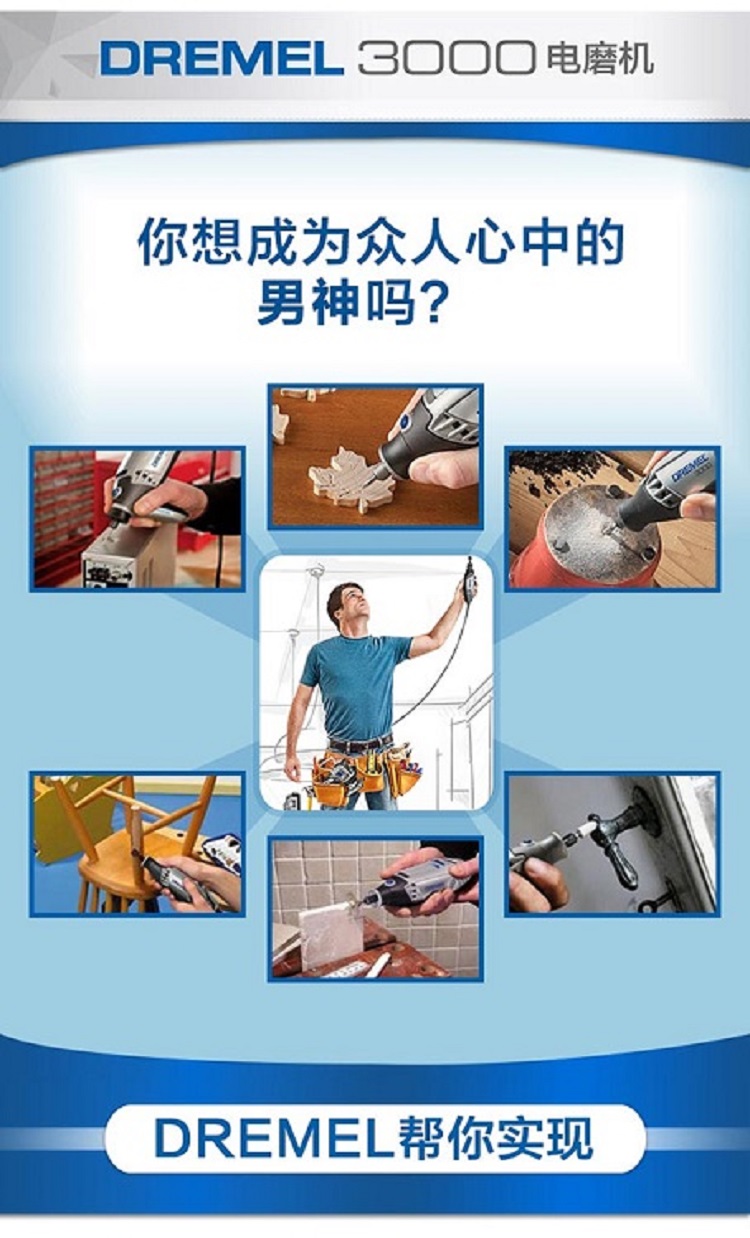 DREMEL 3000 电磨机

你想成为众人心中的男神吗？

DREMEL

DREMEL帮你实现