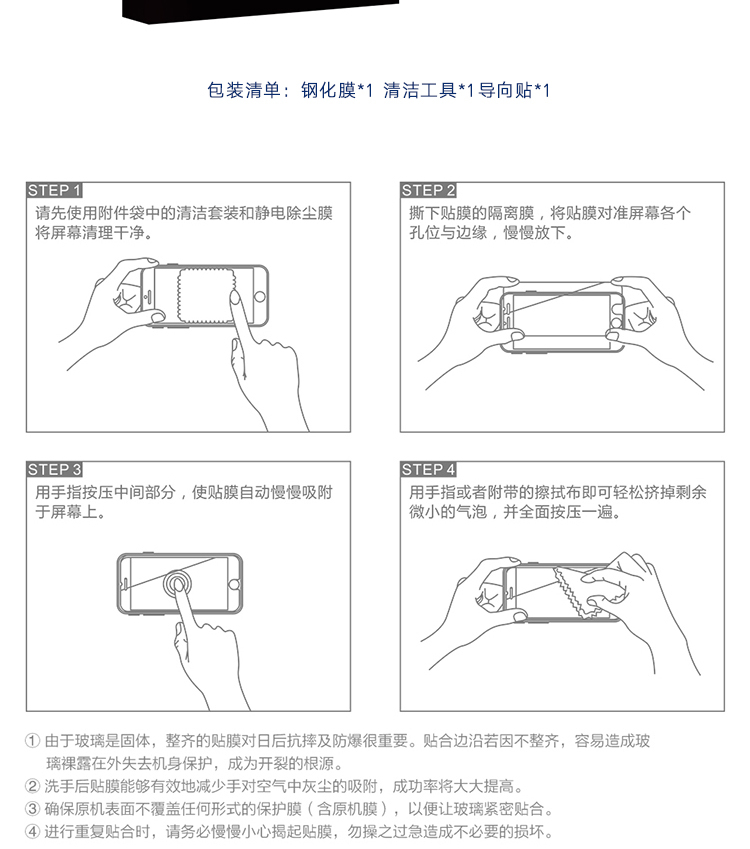 包装清单：钢化膜*1 清洁工具*1导向贴*1

STEP 1
请先使用附件袋中的清洁套装和静电除尘膜将屏幕清理干净。

STEP 2
撕下贴膜的隔离膜，将贴膜对准屏幕各个孔位与边缘，慢慢放下。

STEP 3
用手指按压中间部分，使贴膜自动慢慢吸附于屏幕上。

STEP 4
用手指或者附带的擦拭布即可轻松挤掉剩余微小的气泡，并全面按压一遍。

① 由于玻璃是固体，整齐的贴膜对日后抗摔及防爆很重要。贴合边沿若因不整齐，容易造成玻璃裸露在外失去机身保护，成为开裂的根源。
② 洗手后贴膜能够有效地减少手对空气中灰尘的吸附，成功率将大大提高。
③ 确保原机表面不覆盖任何形式的保护膜（含原机膜），以便让玻璃紧密贴合。
④ 进行重复贴合时，请务必慢慢小心揭起贴膜，勿操之过急造成不必要的损坏。