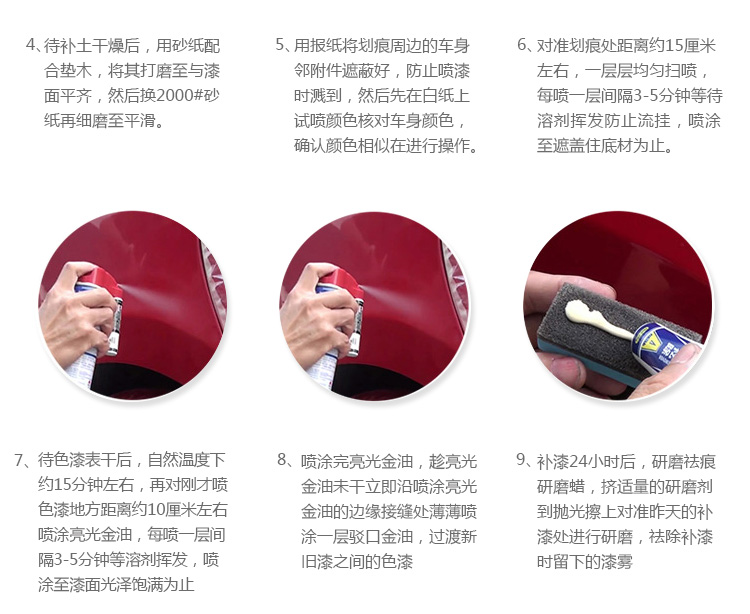 4、待补土干燥后，用砂纸配合垫木，将其打磨至与漆面平齐，然后换2000#砂纸再细磨至平滑。

5、用报纸将划痕周边的车身邻附件遮蔽好，防止喷漆时溅到，然后先在白纸上试喷颜色核对车身颜色，确认颜色相似在进行操作。

6、对准划痕处距离约15厘米左右，一层层均匀扫喷，每喷一层间隔3-5分钟等待溶剂挥发防止流挂，喷涂至遮盖住底材为止。

7、待色漆表干后，自然温度下约15分钟左右，再对刚才喷色漆地方距离约10厘米左右喷涂亮光金油，每喷一层间隔3-5分钟等溶剂挥发，喷涂至漆面光泽饱满为止

8、喷涂完亮光金油，趁亮光金油未干立即沿喷涂亮光金油的边缘接缝处薄薄喷涂一层驳口金油，过渡新旧漆之间的色漆

9、补漆24小时后，研磨祛痕研磨蜡，挤适量的研磨剂到抛光擦上对准昨天的补漆处进行研磨，祛除补漆时留下的漆雾