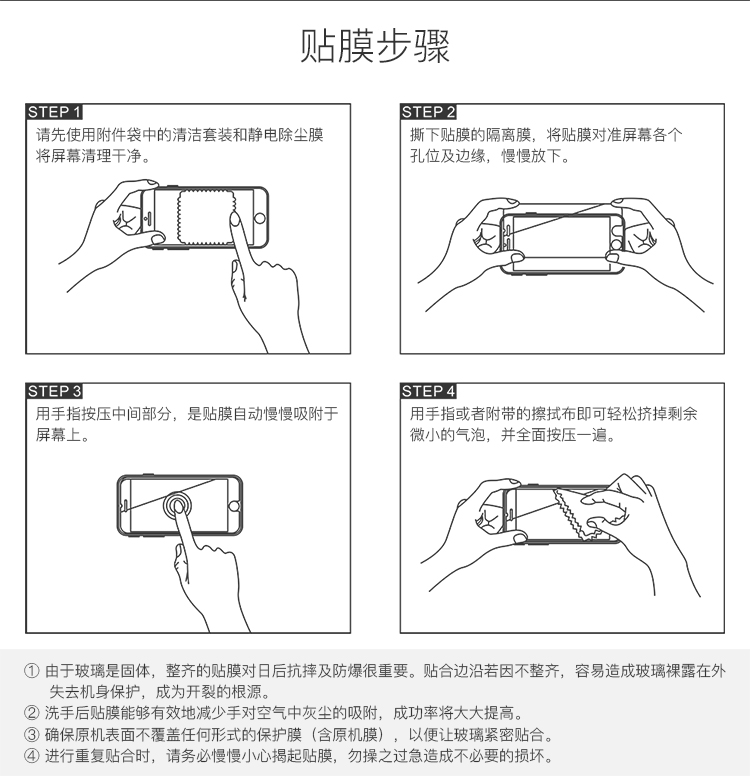 贴膜步骤

STEP 1
请先使用附件袋中的清洁套装和静电除尘膜将屏幕清理干净。

STEP 2
撕下贴膜的隔离膜，将贴膜对准屏幕各个孔位及边缘，慢慢放下。

STEP 3
用手指按压中间部分，是贴膜自动慢慢吸附于屏幕上。

STEP 4
用手指或者附带的擦拭布即可轻松挤掉剩余微小的气泡，并全面按压一遍。

① 由于玻璃是固体，整齐的贴膜对日后抗摔及防爆很重要。贴合边沿若因不整齐，容易造成玻璃裸露在外失去机身保护，成为开裂的根源。
② 洗手后贴膜能够有效地减少手对空气中灰尘的吸附，成功率将大大提高。
③ 确保原机表面不覆盖任何形式的保护膜（含原机膜），以便让玻璃紧密贴合。
④ 进行重复贴合时，请务必慢慢小心揭起贴膜，勿操之过急造成不必要的损坏。