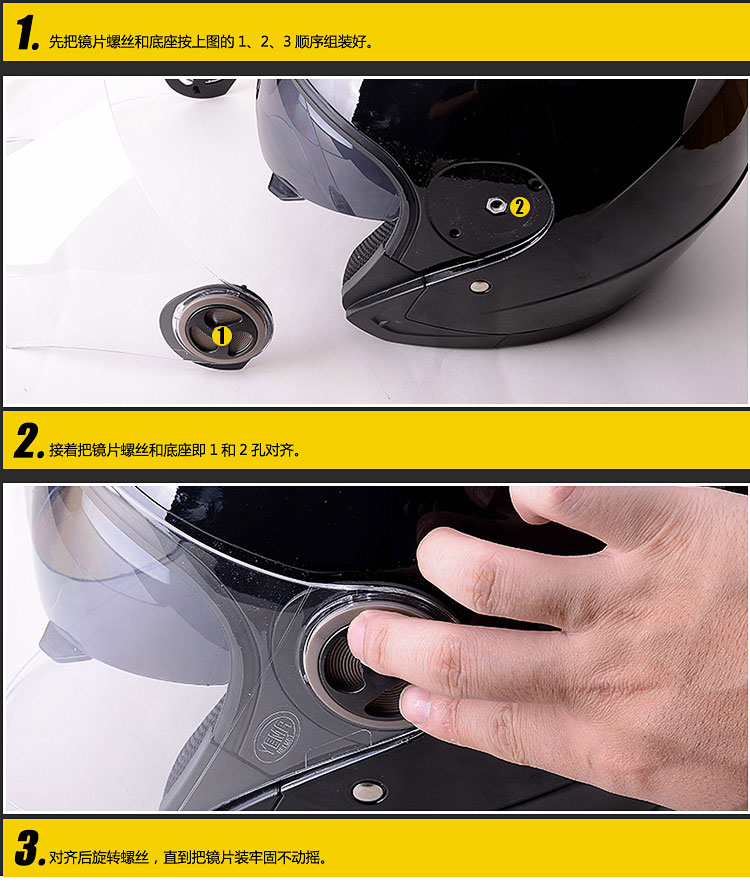 1. 先把镜片螺丝和底座按上图的 1、2、3 顺序组装好。

2

1

2. 接着把镜片螺丝和底座即 1 和 2 孔对齐。

YEMA

3. 对齐后旋转螺丝，直到把镜片装牢固不动摇。