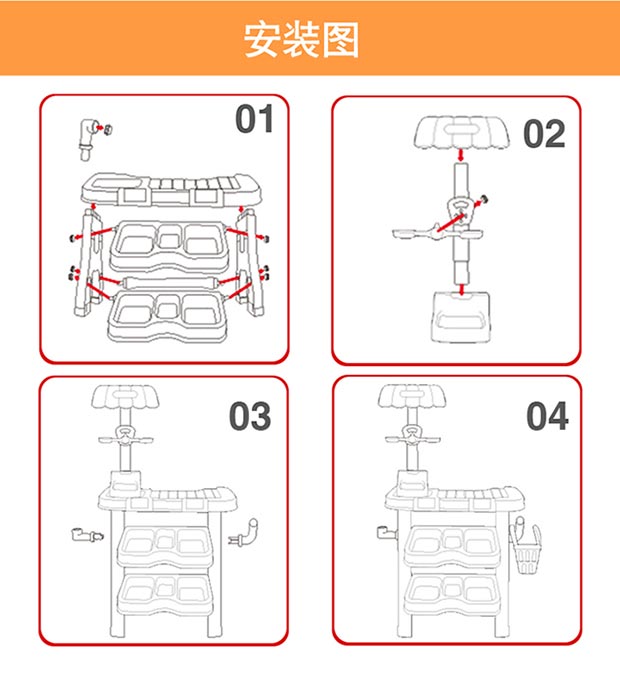 安装图

01

02

03

04