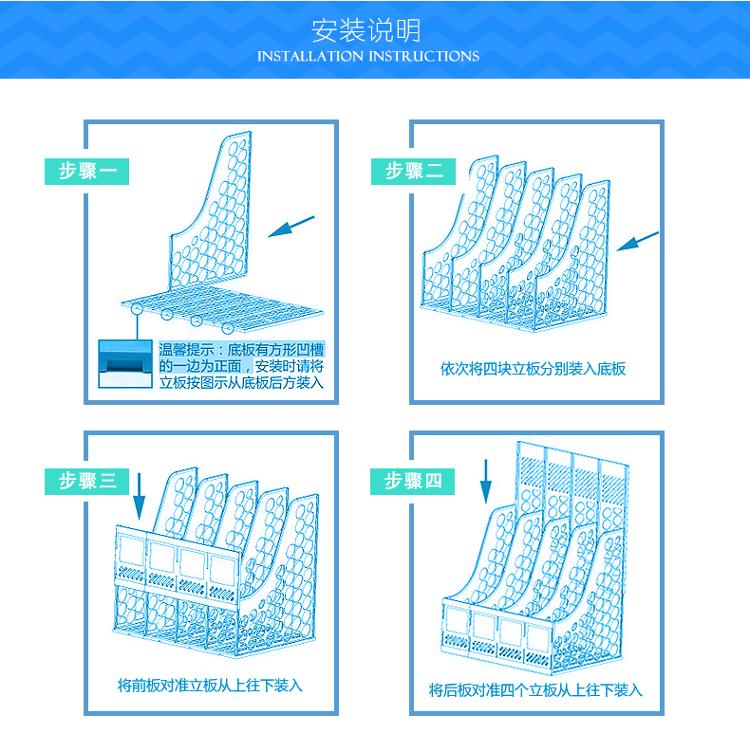 安装说明
INSTALLATION INSTRUCTIONS

步骤一

温馨提示：底板有方形凹槽的一边为正面，安装时请将立板按图示从底板后方装入

步骤二

依次将四块立板分别装入底板

步骤三

将前板对准立板从上往下装入

步骤四

将后板对准四个立板从上往下装入