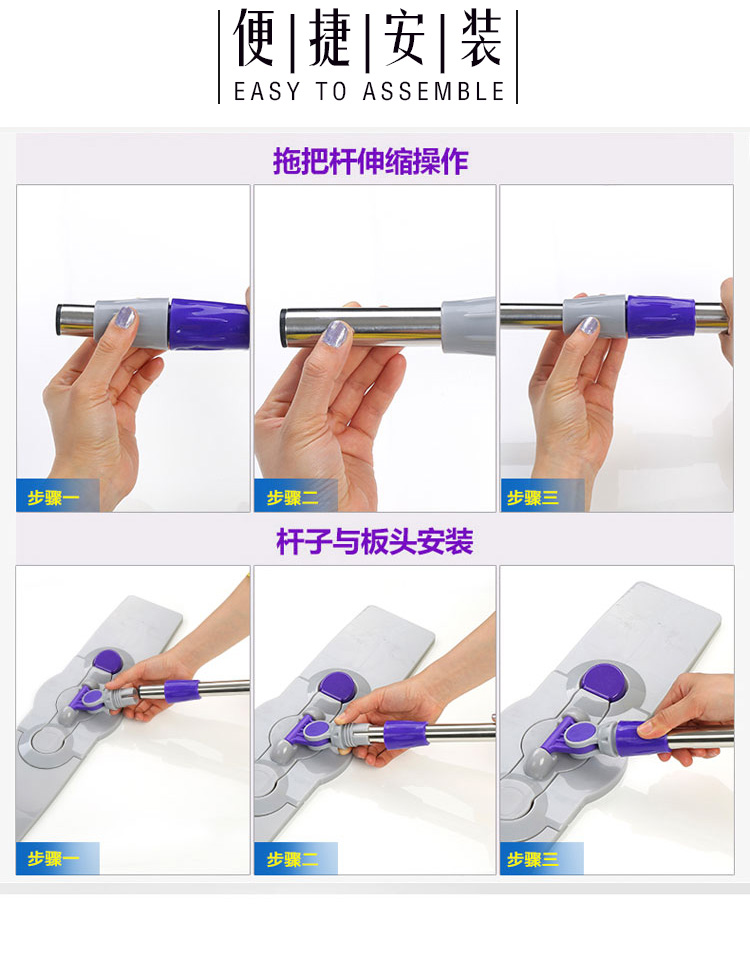 便|捷|安|装
EASY TO ASSEMBLE

拖把杆伸缩操作

步骤一

步骤二

步骤三

杆子与板头安装

步骤一

步骤二

步骤三