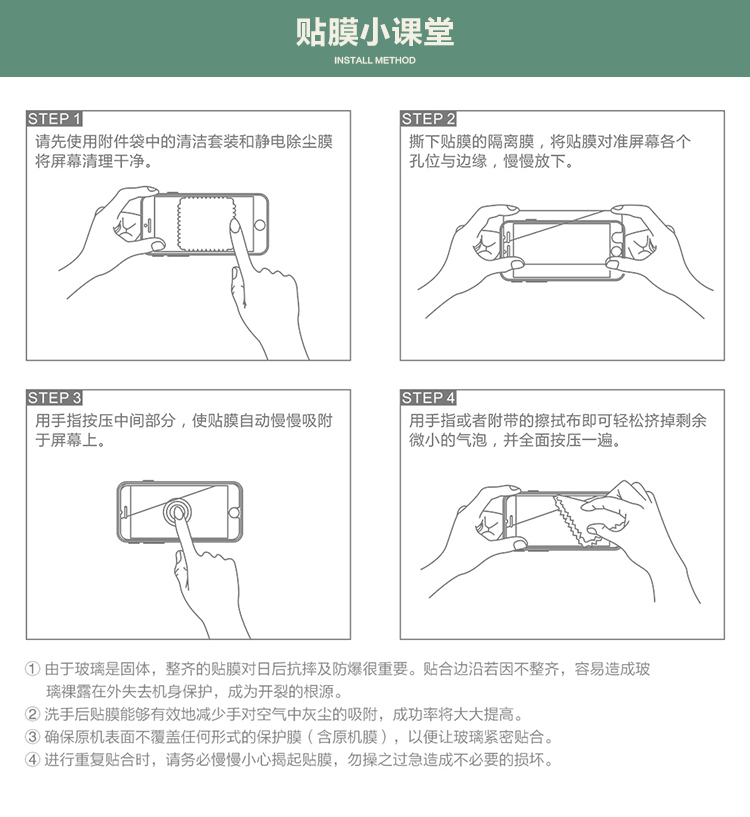 贴膜小课堂
INSTALL METHOD

STEP 1
请先使用附件袋中的清洁套装和静电除尘膜将屏幕清理干净。

STEP 2
撕下贴膜的隔离膜，将贴膜对准屏幕各个孔位与边缘，慢慢放下。

STEP 3
用手指按压中间部分，使贴膜自动慢慢吸附于屏幕上。

STEP 4
用手指或者附带的擦拭布即可轻松挤掉剩余微小的气泡，并全面按压一遍。

① 由于玻璃是固体，整齐的贴膜对日后抗摔及防爆很重要。贴合边沿若因不整齐，容易造成玻璃裸露在外失去机身保护，成为开裂的根源。
② 洗手后贴膜能够有效地减少手对空气中灰尘的吸附，成功率将大大提高。
③ 确保原机表面不覆盖任何形式的保护膜（含原机膜），以便让玻璃紧密贴合。
④ 进行重复贴合时，请务必慢慢小心揭起贴膜，勿操之过急造成不必要的损坏。