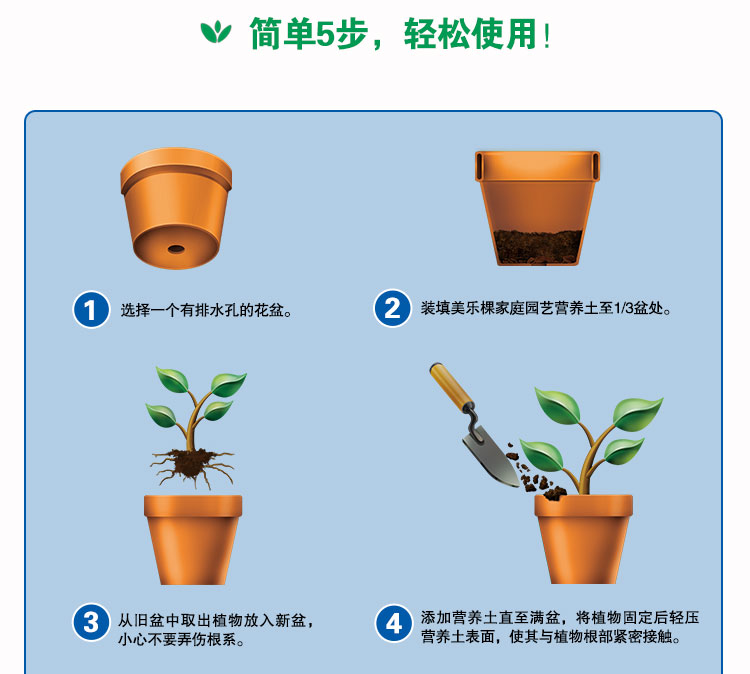 简单5步，轻松使用！

1 选择一个有排水孔的花盆。

2 装填美乐棵家庭园艺营养土至1/3盆处。

3 从旧盆中取出植物放入新盆，小心不要弄伤根系。

4 添加营养土直至满盆，将植物固定后轻压营养土表面，使其与植物根部紧密接触。