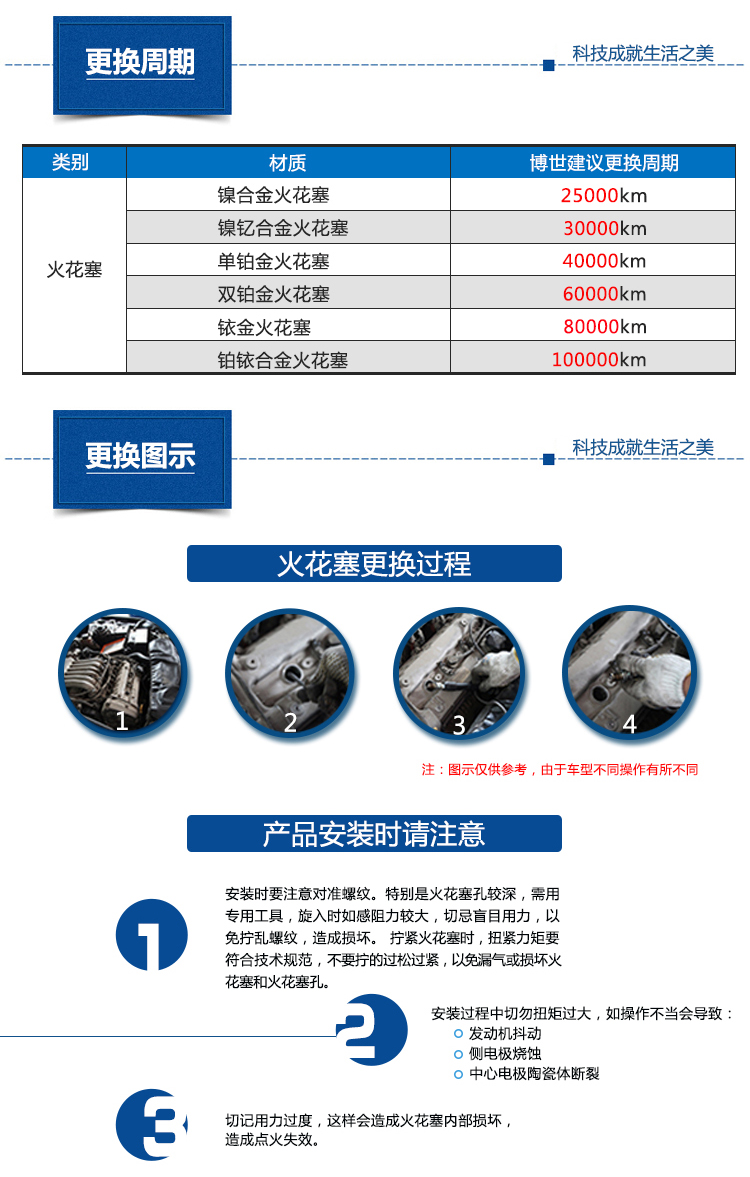 更换周期

科技成就生活之美

| 类别 | 材质 | 博世建议更换周期 |
|---|---|---|
| 火花塞 | 镍合金火花塞 | 25000km |
| | 镍钇合金火花塞 | 30000km |
| | 单铂金火花塞 | 40000km |
| | 双铂金火花塞 | 60000km |
| | 铱金火花塞 | 80000km |
| | 铂铱合金火花塞 | 100000km |

更换图示

科技成就生活之美

火花塞更换过程

1 2 3 4

注：图示仅供参考，由于车型不同操作有所不同

产品安装时请注意

1

安装时要注意对准螺纹。特别是火花塞孔较深，需用专用工具，旋入时如感阻力较大，切忌盲目用力，以免拧乱螺纹，造成损坏。 拧紧火花塞时，扭紧力矩要符合技术规范，不要拧的过松过紧，以免漏气或损坏火花塞和火花塞孔。

2

安装过程中切勿扭矩过大，如操作不当会导致：
发动机抖动
侧电极烧蚀
中心电极陶瓷体断裂

3

切记用力过度，这样会造成火花塞内部损坏，造成点火失效。