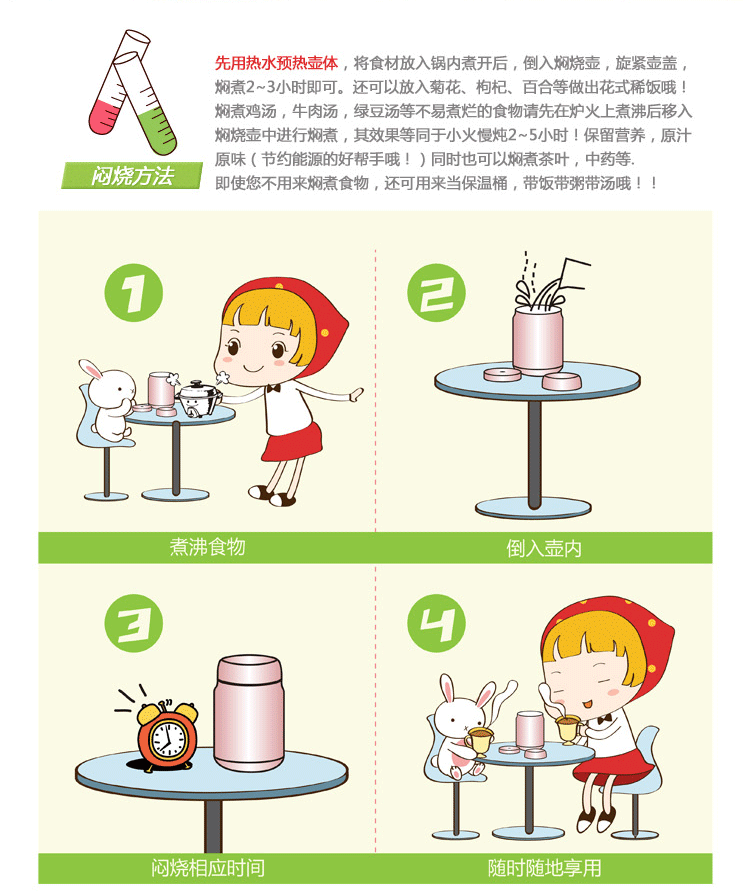 闷烧方法

先用热水预热壶体，将食材放入锅内煮开后，倒入焖烧壶，旋紧壶盖，焖煮2~3小时即可。还可以放入菊花、枸杞、百合等做出花式稀饭哦！焖煮鸡汤，牛肉汤，绿豆汤等不易煮烂的食物请先在炉火上煮沸后移入焖烧壶中进行焖煮，其效果等同于小火慢炖2~5小时！保留营养，原汁原味（节约能源的好帮手哦！）同时也可以焖煮茶叶，中药等.
即使您不用来焖煮食物，还可用来当保温桶，带饭带粥带汤哦！！

1
煮沸食物

2
倒入壶内

3
闷烧相应时间

4
随时随地享用