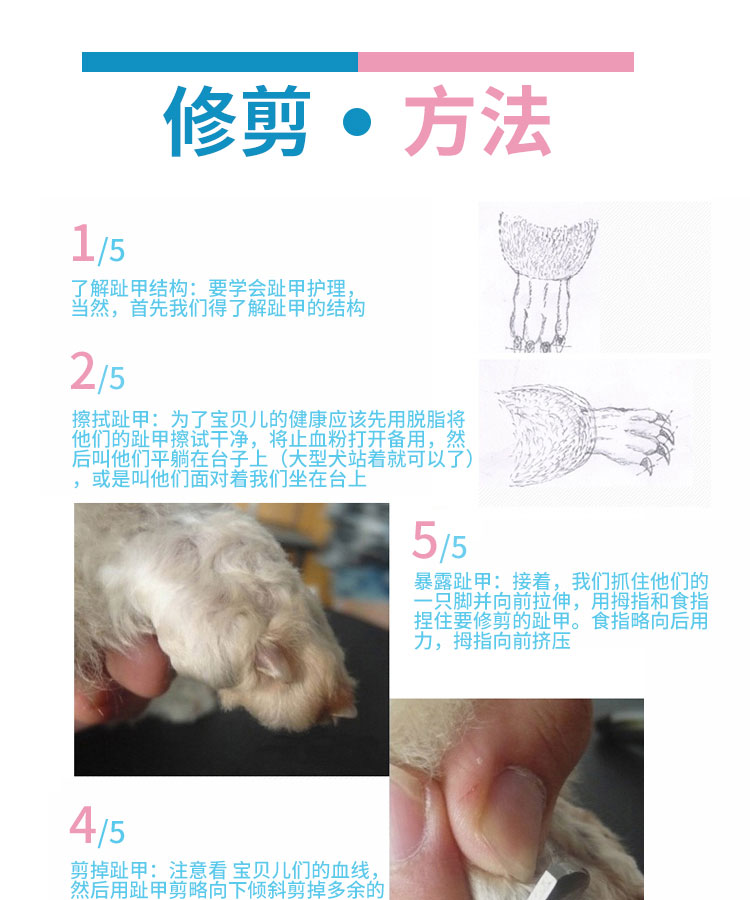 修剪 · 方法

1/5

了解趾甲结构：要学会趾甲护理，当然，首先我们得了解趾甲的结构

2/5

擦拭趾甲：为了宝贝儿的健康应该先用脱脂将他们的趾甲擦试干净，将止血粉打开备用，然后叫他们平躺在台子上（大型犬站着就可以了），或是叫他们面对着我们坐在台上

5/5

暴露趾甲：接着，我们抓住他们的一只脚并向前拉伸，用拇指和食指捏住要修剪的趾甲。食指略向后用力，拇指向前挤压

4/5

剪掉趾甲：注意看 宝贝儿们的血线，然后用趾甲剪略向下倾斜剪掉多余的