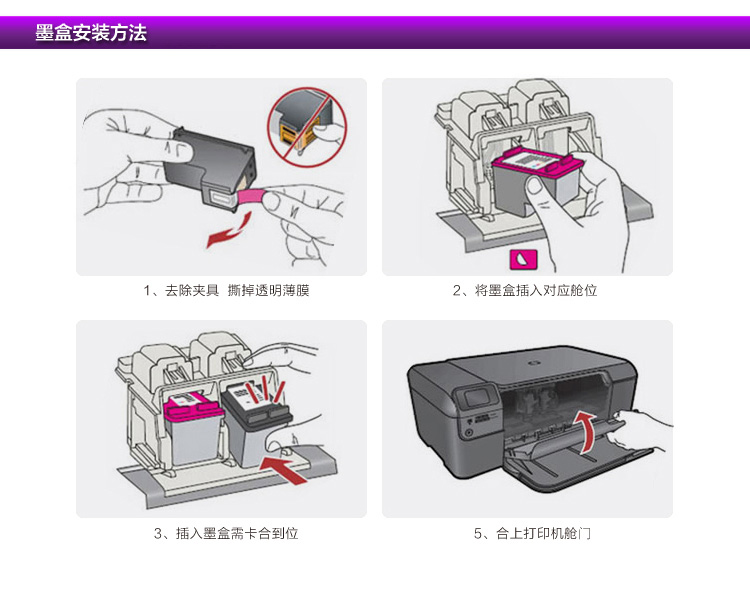 墨盒安装方法

1、去除夹具 撕掉透明薄膜

2、将墨盒插入对应舱位

3、插入墨盒需卡合到位

5、合上打印机舱门