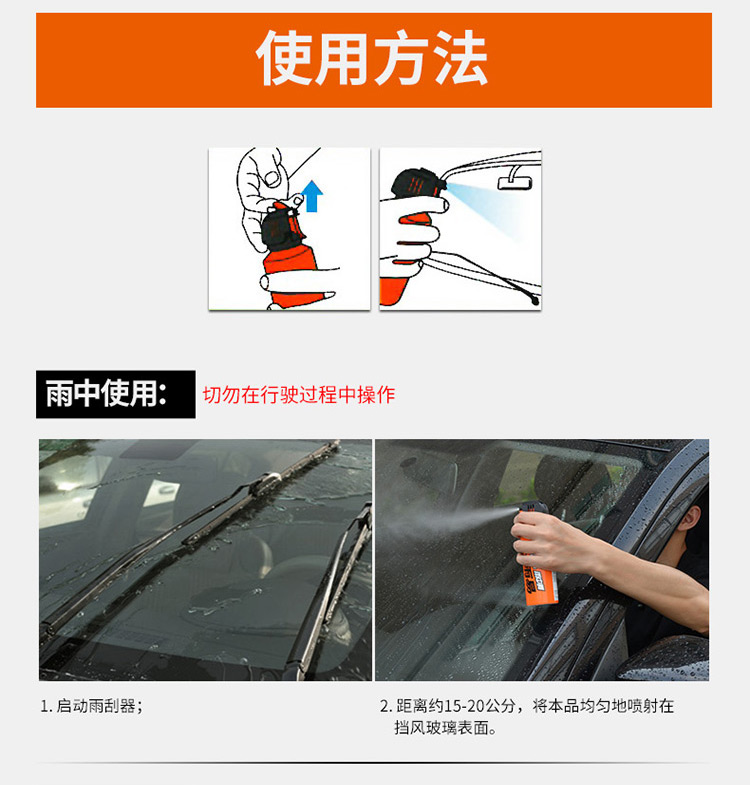 使用方法

雨中使用: 切勿在行驶过程中操作

1. 启动雨刮器;

2. 距离约15-20公分，将本品均匀地喷射在挡风玻璃表面。