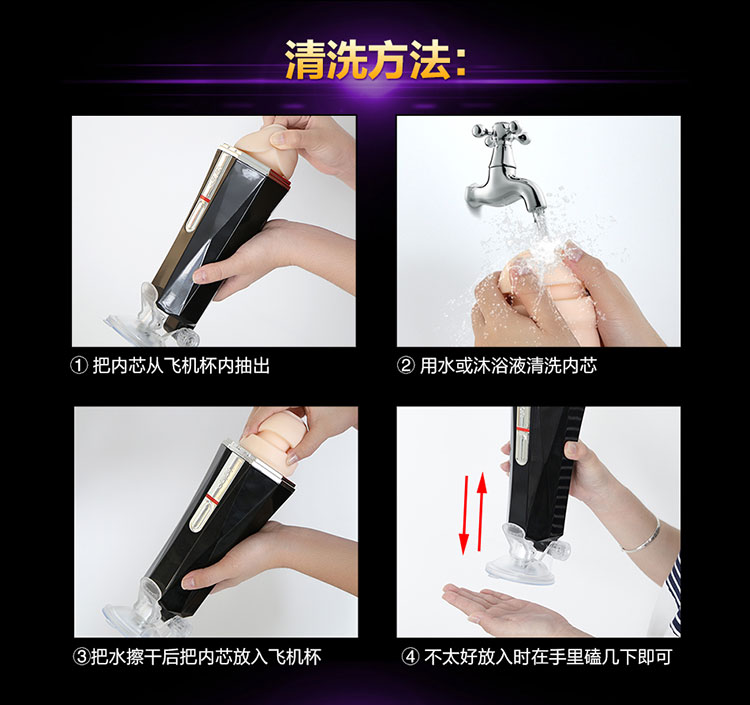 清洗方法:

① 把内芯从飞机杯内抽出

② 用水或沐浴液清洗内芯

③把水擦干后把内芯放入飞机杯

④ 不太好放入时在手里磕几下即可