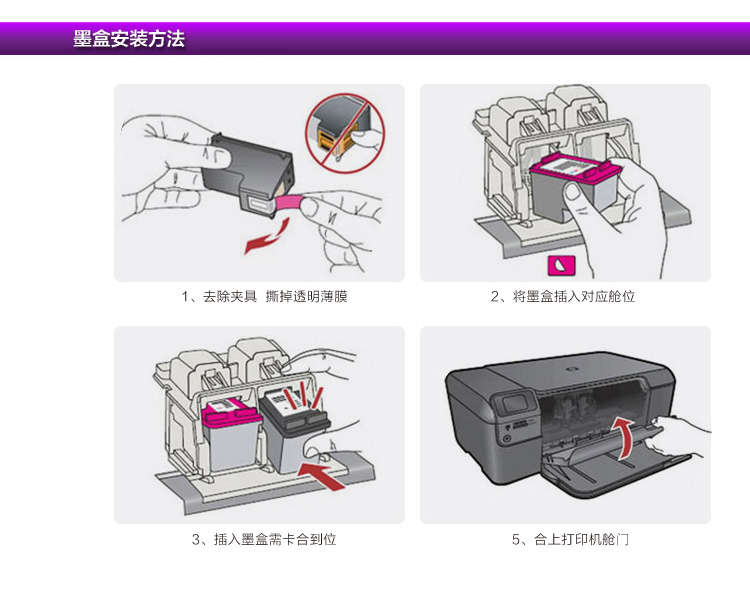 墨盒安装方法

1、去除夹具 撕掉透明薄膜

2、将墨盒插入对应舱位

3、插入墨盒需卡合到位

5、合上打印机舱门