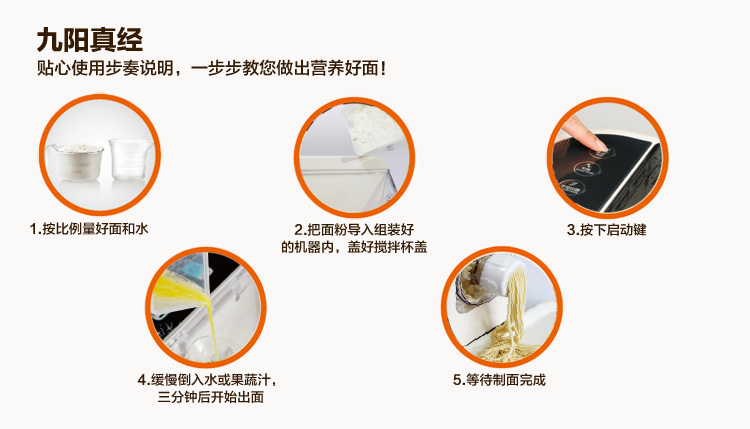 九阳真经
贴心使用步奏说明，一步步教您做出营养好面！

1.按比例量好面和水

2.把面粉导入组装好的机器内，盖好搅拌杯盖

3.按下启动键

4.缓慢倒入水或果蔬汁，三分钟后开始出面

5.等待制面完成