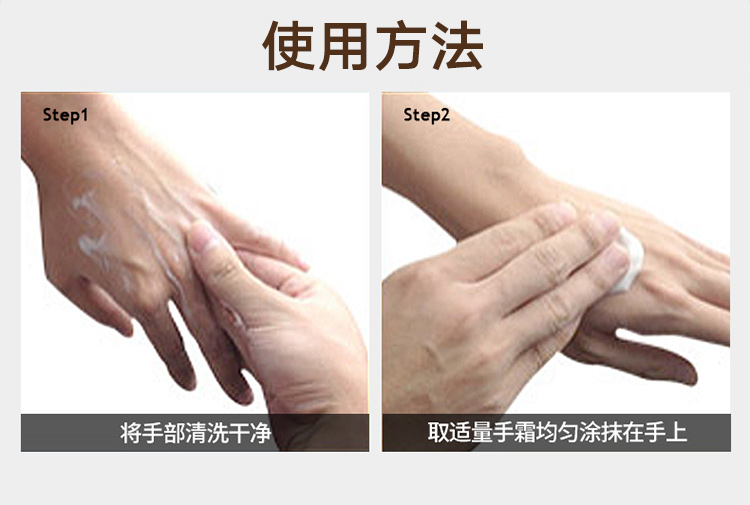 使用方法

Step1

将手部清洗干净

Step2

取适量手霜均匀涂抹在手上