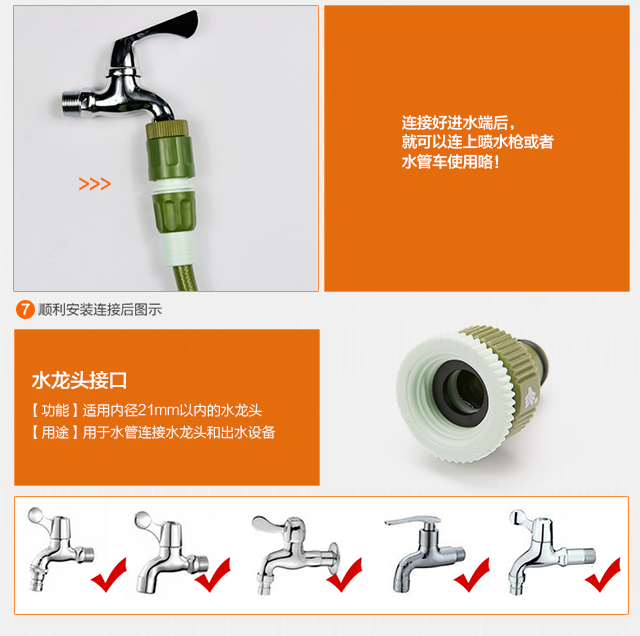 >>>

连接好进水端后，
就可以连上喷水枪或者
水管车使用咯！

7 顺利安装连接后图示

水龙头接口

【功能】适用内径21mm以内的水龙头

【用途】用于水管连接水龙头和出水设备