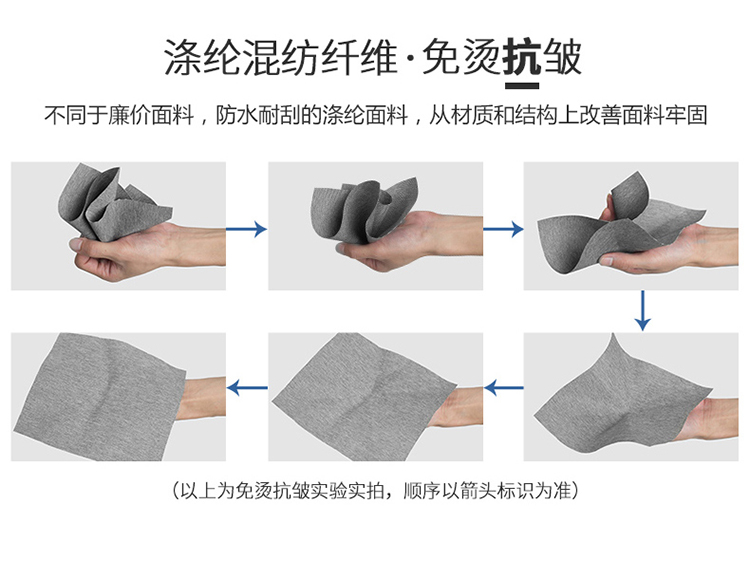 涤纶混纺纤维·免烫抗皱

不同于廉价面料，防水耐刮的涤纶面料，从材质和结构上改善面料牢固

（以上为免烫抗皱实验实拍，顺序以箭头标识为准）