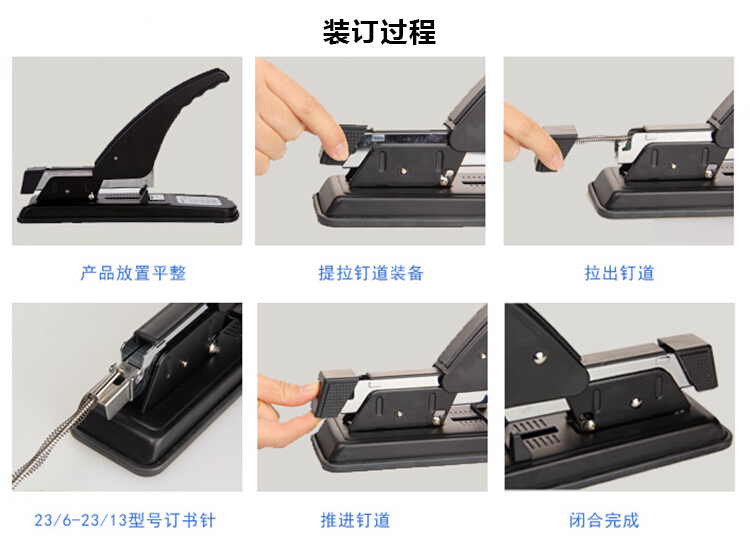 装订过程

产品放置平整

提拉钉道装备

拉出钉道

23/6-23/13型号订书针

推进钉道

闭合完成