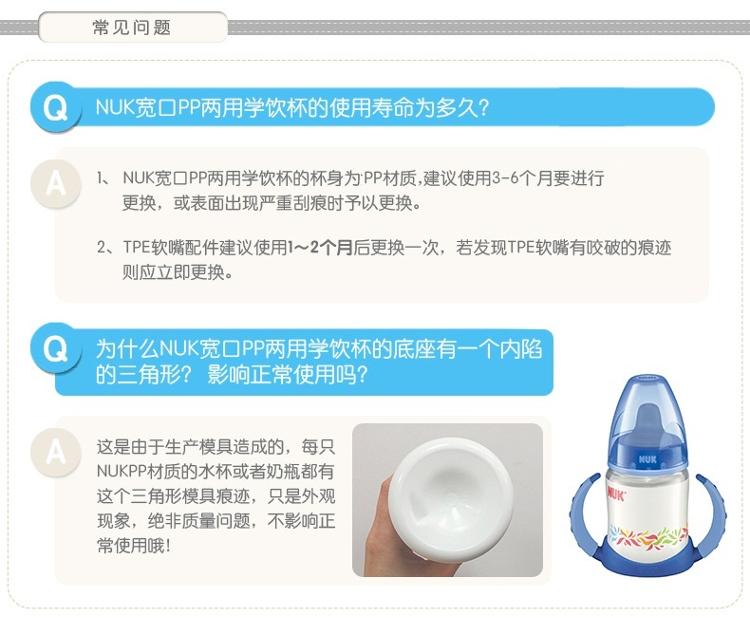 常见问题

Q NUK宽口PP两用学饮杯的使用寿命为多久？

A 1、NUK宽口PP两用学饮杯的杯身为PP材质，建议使用3-6个月要进行更换，或表面出现严重刮痕时予以更换。

2、TPE软嘴配件建议使用1～2个月后更换一次，若发现TPE软嘴有咬破的痕迹则应立即更换。

Q 为什么NUK宽口PP两用学饮杯的底座有一个内陷的三角形？影响正常使用吗？

A 这是由于生产模具造成的，每只NUKPP材质的水杯或者奶瓶都有这个三角形模具痕迹，只是外观现象，绝非质量问题，不影响正常使用哦！

NUK

NUK