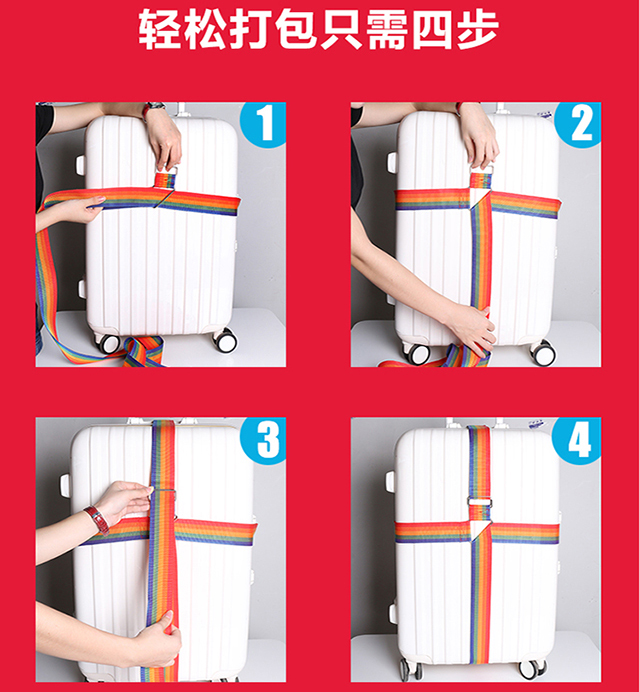 轻松打包只需四步

1

2

3

4