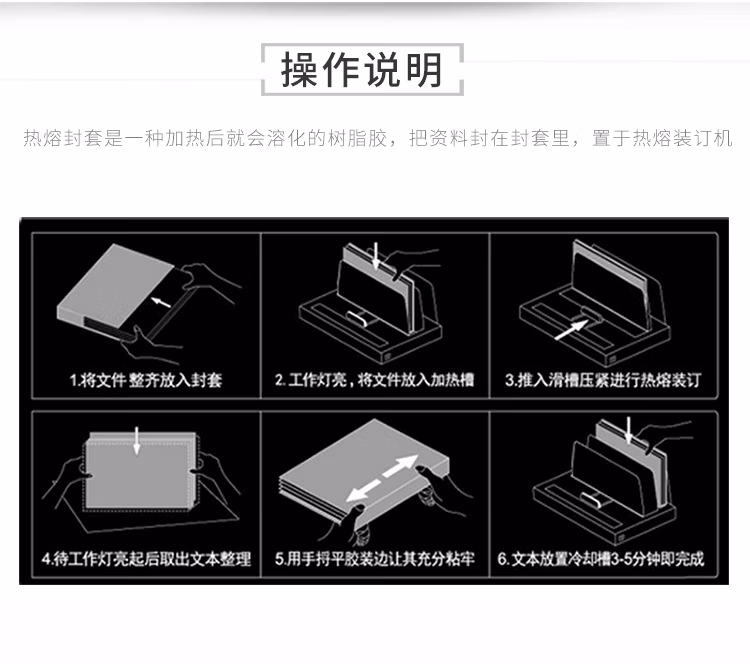 操作说明

热熔封套是一种加热后就会溶化的树脂胶，把资料封在封套里，置于热熔装订机

1.将文件 整齐放入封套

2.工作灯亮，将文件放入加热槽

3.推入滑槽压紧进行热熔装订

4.待工作灯亮起后取出文本整理

5.用手捋平胶装边让其充分粘牢

6.文本放置冷却槽3-5分钟即完成