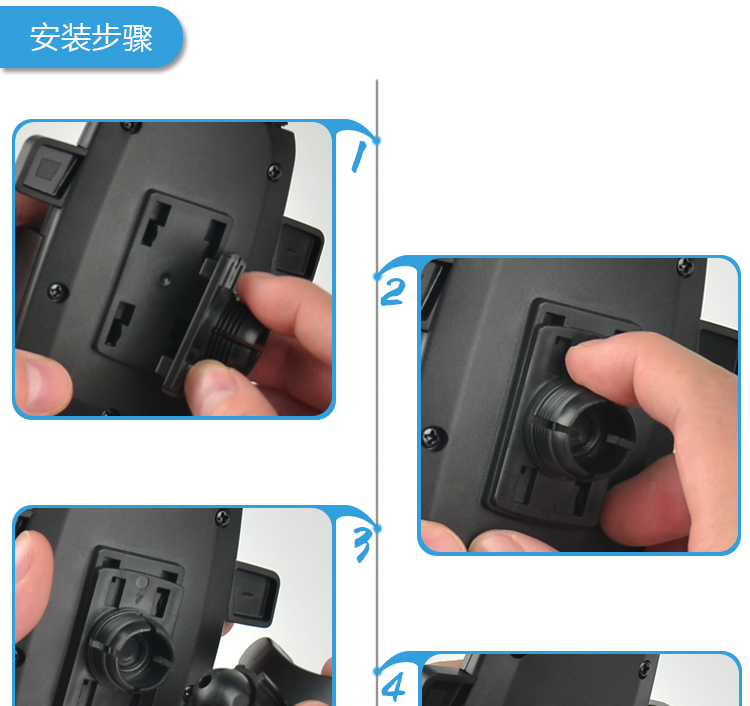 安装步骤

1

2

3

4