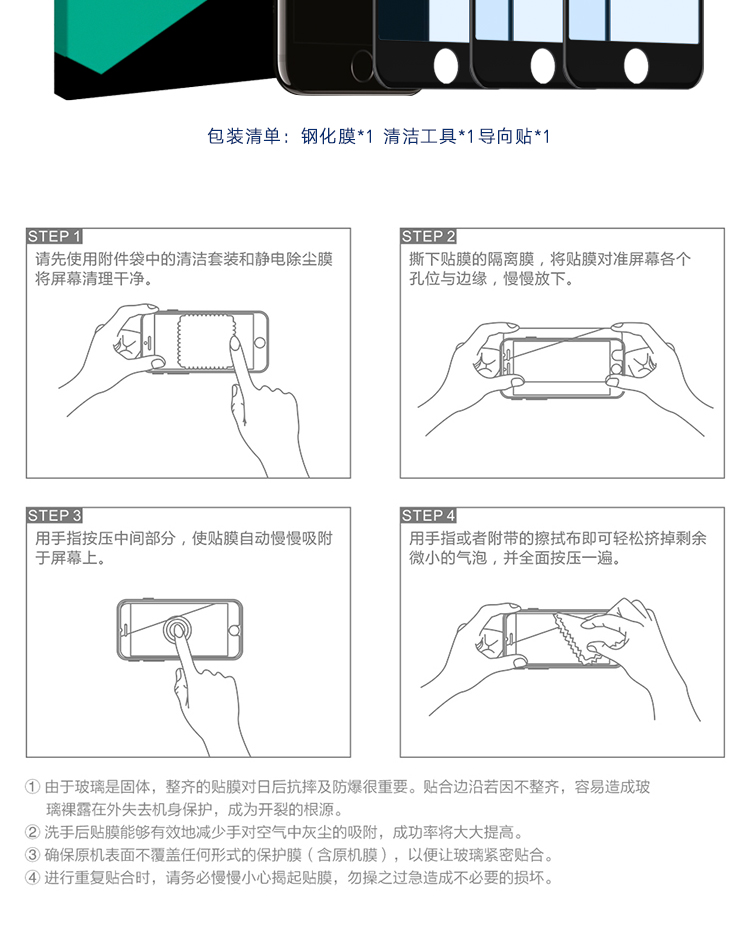 包装清单：钢化膜*1 清洁工具*1导向贴*1

STEP 1
请先使用附件袋中的清洁套装和静电除尘膜将屏幕清理干净。

STEP 2
撕下贴膜的隔离膜，将贴膜对准屏幕各个孔位与边缘，慢慢放下。

STEP 3
用手指按压中间部分，使贴膜自动慢慢吸附于屏幕上。

STEP 4
用手指或者附带的擦拭布即可轻松挤掉剩余微小的气泡，并全面按压一遍。

① 由于玻璃是固体，整齐的贴膜对日后抗摔及防爆很重要。贴合边沿若因不整齐，容易造成玻璃裸露在外失去机身保护，成为开裂的根源。
② 洗手后贴膜能够有效地减少手对空气中灰尘的吸附，成功率将大大提高。
③ 确保原机表面不覆盖任何形式的保护膜（含原机膜），以便让玻璃紧密贴合。
④ 进行重复贴合时，请务必慢慢小心揭起贴膜，勿操之过急造成不必要的损坏。