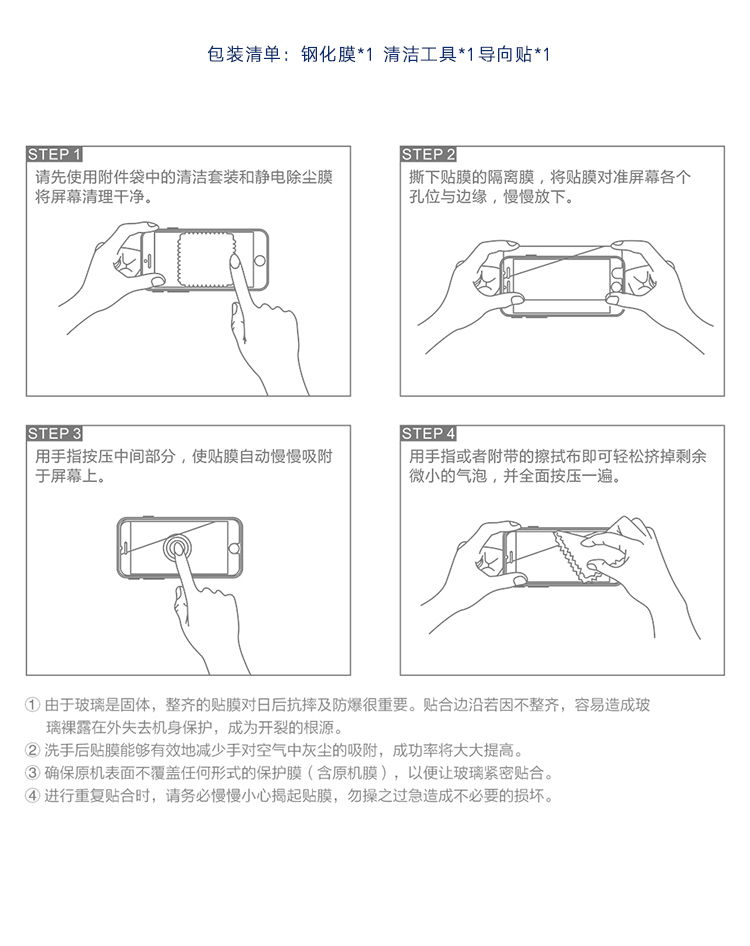 包装清单：钢化膜*1 清洁工具*1 导向贴*1

STEP 1
请先使用附件袋中的清洁套装和静电除尘膜将屏幕清理干净。

STEP 2
撕下贴膜的隔离膜，将贴膜对准屏幕各个孔位与边缘，慢慢放下。

STEP 3
用手指按压中间部分，使贴膜自动慢慢吸附于屏幕上。

STEP 4
用手指或者附带的擦拭布即可轻松挤掉剩余微小的气泡，并全面按压一遍。

① 由于玻璃是固体，整齐的贴膜对日后抗摔及防爆很重要。贴合边沿若因不整齐，容易造成玻璃裸露在外失去机身保护，成为开裂的根源。
② 洗手后贴膜能够有效地减少手对空气中灰尘的吸附，成功率将大大提高。
③ 确保原机表面不覆盖任何形式的保护膜（含原机膜），以便让玻璃紧密贴合。
④ 进行重复贴合时，请务必慢慢小心揭起贴膜，勿操之过急造成不必要的损坏。