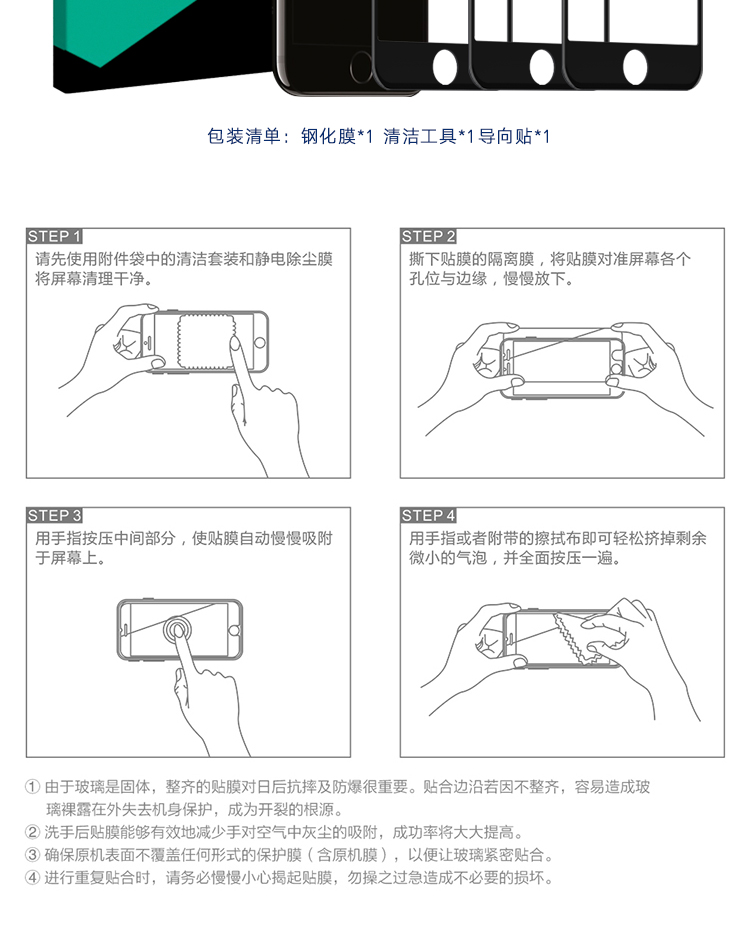 包装清单：钢化膜*1 清洁工具*1导向贴*1

STEP 1
请先使用附件袋中的清洁套装和静电除尘膜将屏幕清理干净。

STEP 2
撕下贴膜的隔离膜，将贴膜对准屏幕各个孔位与边缘，慢慢放下。

STEP 3
用手指按压中间部分，使贴膜自动慢慢吸附于屏幕上。

STEP 4
用手指或者附带的擦拭布即可轻松挤掉剩余微小的气泡，并全面按压一遍。

① 由于玻璃是固体，整齐的贴膜对日后抗摔及防爆很重要。贴合边沿若因不整齐，容易造成玻璃裸露在外失去机身保护，成为开裂的根源。
② 洗手后贴膜能够有效地减少手对空气中灰尘的吸附，成功率将大大提高。
③ 确保原机表面不覆盖任何形式的保护膜（含原机膜），以便让玻璃紧密贴合。
④ 进行重复贴合时，请务必慢慢小心揭起贴膜，勿操之过急造成不必要的损坏。