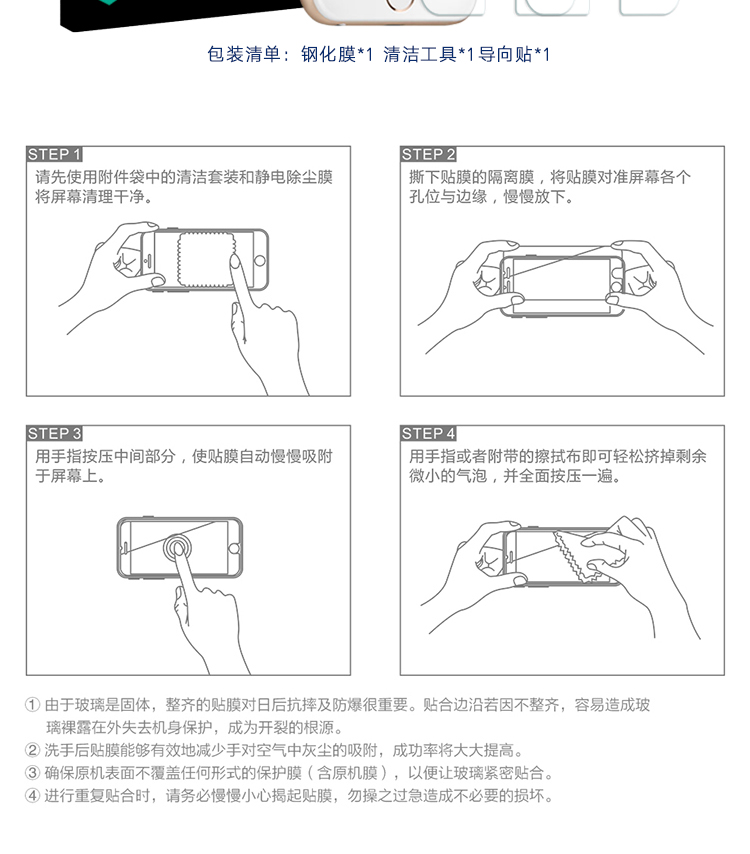 包装清单：钢化膜*1 清洁工具*1 导向贴*1

STEP 1
请先使用附件袋中的清洁套装和静电除尘膜将屏幕清理干净。

STEP 2
撕下贴膜的隔离膜，将贴膜对准屏幕各个孔位与边缘，慢慢放下。

STEP 3
用手指按压中间部分，使贴膜自动慢慢吸附于屏幕上。

STEP 4
用手指或者附带的擦拭布即可轻松挤掉剩余微小的气泡，并全面按压一遍。

① 由于玻璃是固体，整齐的贴膜对日后抗摔及防爆很重要。贴合边沿若因不整齐，容易造成玻璃裸露在外失去机身保护，成为开裂的根源。
② 洗手后贴膜能够有效地减少手对空气中灰尘的吸附，成功率将大大提高。
③ 确保原机表面不覆盖任何形式的保护膜（含原机膜），以便让玻璃紧密贴合。
④ 进行重复贴合时，请务必慢慢小心揭起贴膜，勿操之过急造成不必要的损坏。