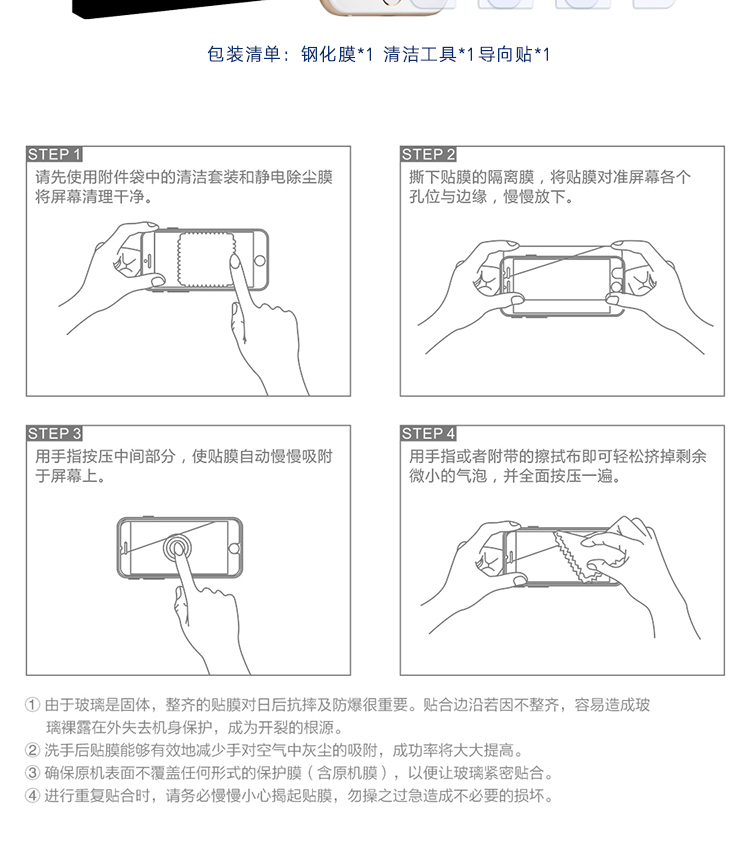 包装清单：钢化膜*1 清洁工具*1 导向贴*1

STEP 1
请先使用附件袋中的清洁套装和静电除尘膜将屏幕清理干净。

STEP 2
撕下贴膜的隔离膜，将贴膜对准屏幕各个孔位与边缘，慢慢放下。

STEP 3
用手指按压中间部分，使贴膜自动慢慢吸附于屏幕上。

STEP 4
用手指或者附带的擦拭布即可轻松挤掉剩余微小的气泡，并全面按压一遍。

① 由于玻璃是固体，整齐的贴膜对日后抗摔及防爆很重要。贴合边沿若因不整齐，容易造成玻璃裸露在外失去机身保护，成为开裂的根源。
② 洗手后贴膜能够有效地减少手对空气中灰尘的吸附，成功率将大大提高。
③ 确保原机表面不覆盖任何形式的保护膜（含原机膜），以便让玻璃紧密贴合。
④ 进行重复贴合时，请务必慢慢小心揭起贴膜，勿操之过急造成不必要的损坏。