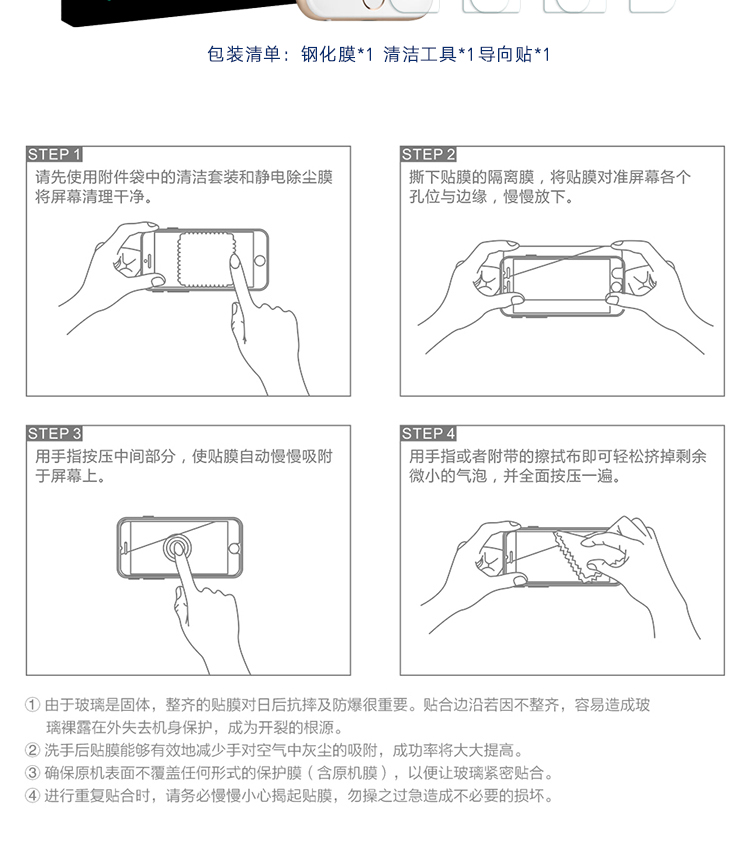 包装清单：钢化膜*1 清洁工具*1导向贴*1

STEP 1
请先使用附件袋中的清洁套装和静电除尘膜将屏幕清理干净。

STEP 2
撕下贴膜的隔离膜，将贴膜对准屏幕各个孔位与边缘，慢慢放下。

STEP 3
用手指按压中间部分，使贴膜自动慢慢吸附于屏幕上。

STEP 4
用手指或者附带的擦拭布即可轻松挤掉剩余微小的气泡，并全面按压一遍。

① 由于玻璃是固体，整齐的贴膜对日后抗摔及防爆很重要。贴合边沿若因不整齐，容易造成玻璃裸露在外失去机身保护，成为开裂的根源。
② 洗手后贴膜能够有效地减少手对空气中灰尘的吸附，成功率将大大提高。
③ 确保原机表面不覆盖任何形式的保护膜（含原机膜），以便让玻璃紧密贴合。
④ 进行重复贴合时，请务必慢慢小心揭起贴膜，勿操之过急造成不必要的损坏。