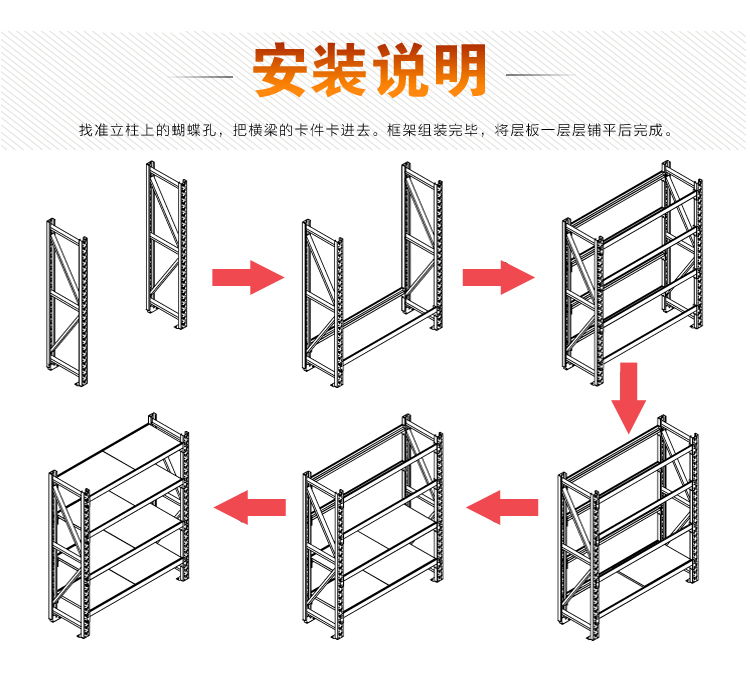 安装说明

找准立柱上的蝴蝶孔，把横梁的卡件卡进去。框架组装完毕，将层板一层层铺平后完成。