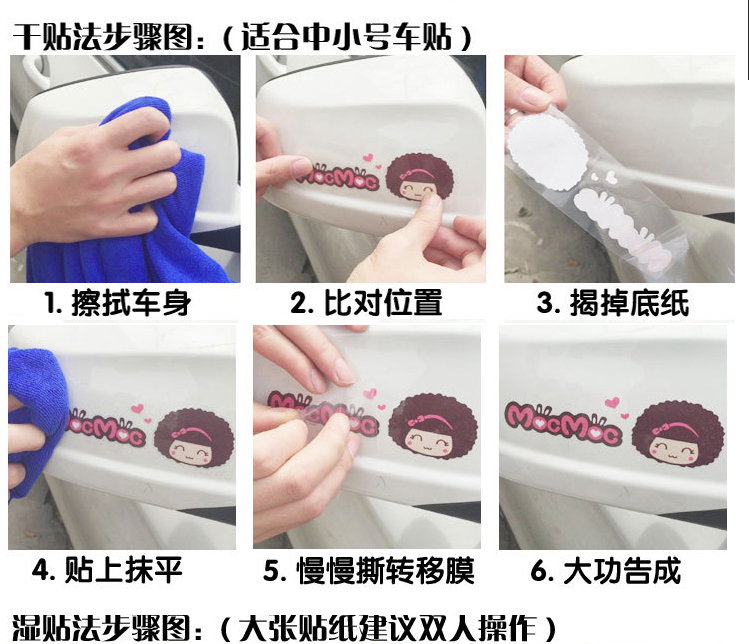 干贴法步骤图：（适合中小号车贴）

MocMoc

1. 擦拭车身

2. 比对位置

3. 揭掉底纸

MocMoc

MocMoc

MocMoc

4. 贴上抹平

5. 慢慢撕转移膜

6. 大功告成

湿贴法步骤图：（大张贴纸建议双人操作）