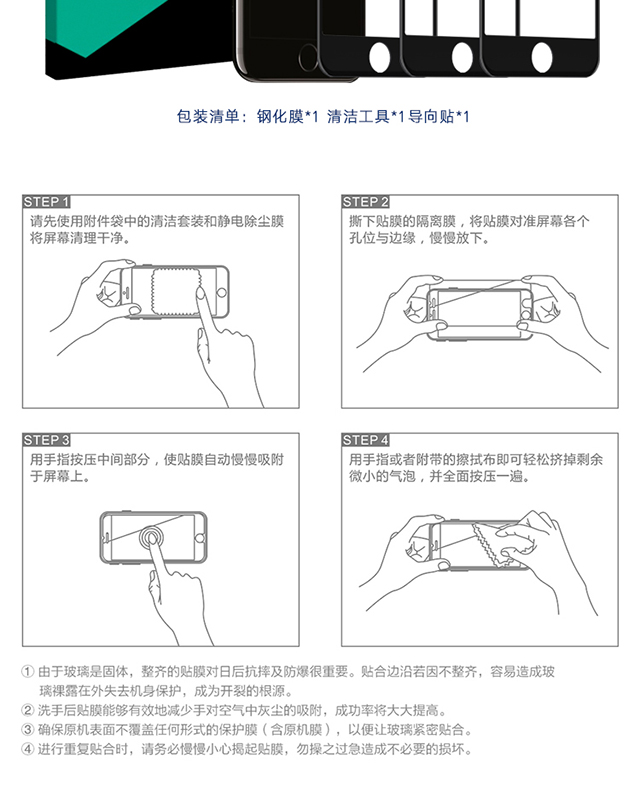 包装清单：钢化膜*1 清洁工具*1导向贴*1

STEP 1
请先使用附件袋中的清洁套装和静电除尘膜将屏幕清理干净。

STEP 2
撕下贴膜的隔离膜，将贴膜对准屏幕各个孔位与边缘，慢慢放下。

STEP 3
用手指按压中间部分，使贴膜自动慢慢吸附于屏幕上。

STEP 4
用手指或者附带的擦拭布即可轻松挤掉剩余微小的气泡，并全面按压一遍。

① 由于玻璃是固体，整齐的贴膜对日后抗摔及防爆很重要。贴合边沿若因不整齐，容易造成玻璃裸露在外失去机身保护，成为开裂的根源。
② 洗手后贴膜能够有效地减少手对空气中灰尘的吸附，成功率将大大提高。
③ 确保原机表面不覆盖任何形式的保护膜（含原机膜），以便让玻璃紧密贴合。
④ 进行重复贴合时，请务必慢慢小心揭起贴膜，勿操之过急造成不必要的损坏。