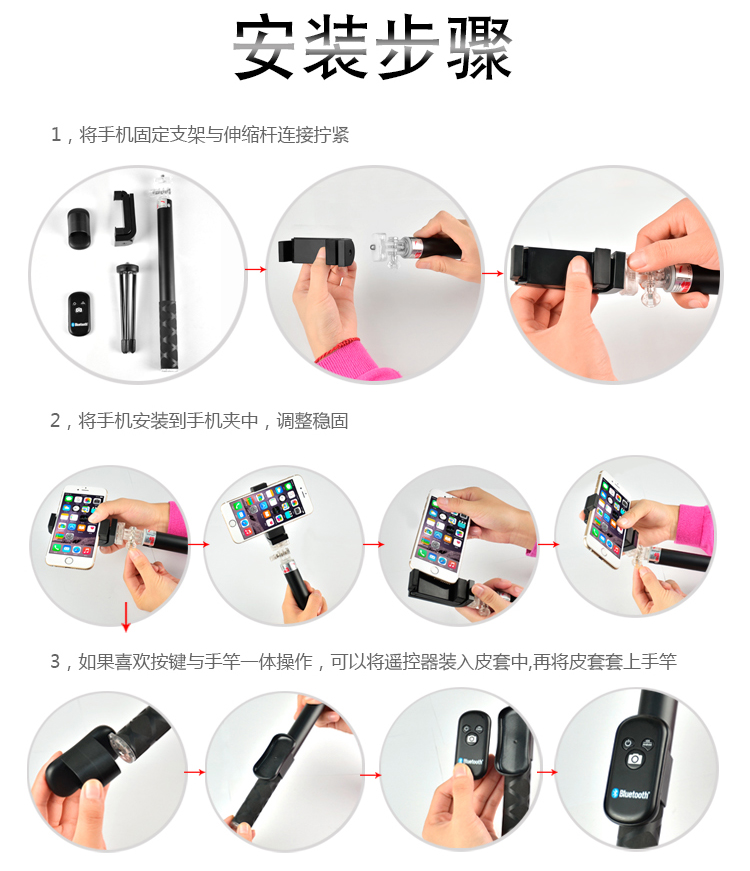 安装步骤

1，将手机固定支架与伸缩杆连接拧紧

2，将手机安装到手机夹中，调整稳固

3，如果喜欢按键与手竿一体操作，可以将遥控器装入皮套中,再将皮套套上手竿

Bluetooth

Bluetooth