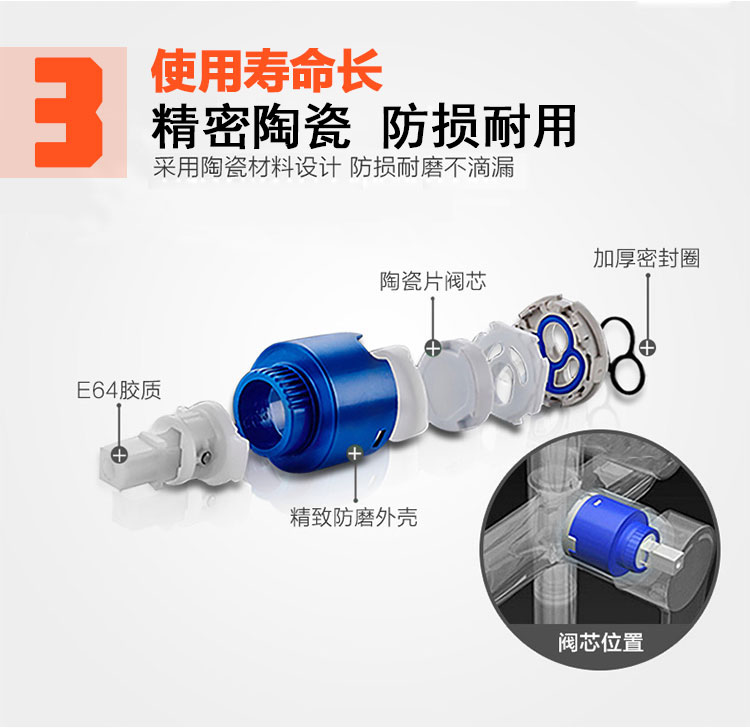 3
使用寿命长
精密陶瓷 防损耐用
采用陶瓷材料设计 防损耐磨不滴漏

加厚密封圈

陶瓷片阀芯

E64胶质

精致防磨外壳

阀芯位置