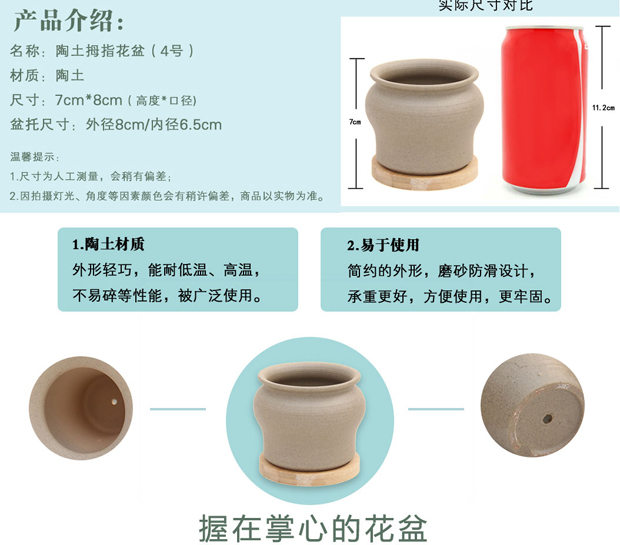 产品介绍：

名称：陶土拇指花盆（4号）

材质：陶土

尺寸：7cm*8cm（高度*口径）

盆托尺寸：外径8cm/内径6.5cm

温馨提示：

1.尺寸为人工测量，会稍有偏差；

2.因拍摄灯光、角度等因素颜色会有稍许偏差，商品以实物为准。

实际尺寸对比

7cm

11.2cm

1.陶土材质

外形轻巧，能耐低温、高温，不易碎等性能，被广泛使用。

2.易于使用

简约的外形，磨砂防滑设计，承重更好，方便使用，更牢固。

握在掌心的花盆