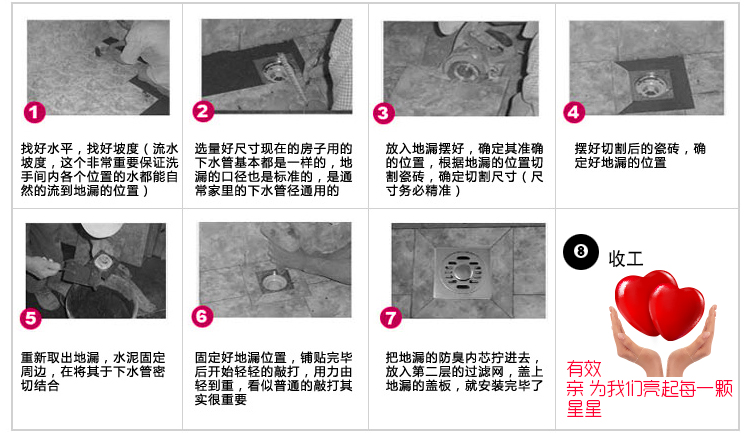 1

找好水平，找好坡度（流水坡度，这个非常重要保证洗手间内各个位置的水都能自然的流到地漏的位置）

2

选量好尺寸现在的房子用的下水管基本都是一样的，地漏的口径也是标准的，是通常家里的下水管径通用的

3

放入地漏摆好，确定其准确的位置，根据地漏的位置切割瓷砖，确定切割尺寸（尺寸务必精准）

4

摆好切割后的瓷砖，确定好地漏的位置

5

重新取出地漏，水泥固定周边，在将其于下水管密切结合

6

固定好地漏位置，铺贴完毕后开始轻轻的敲打，用力由轻到重，看似普通的敲打其实很重要

7

把地漏的防臭内芯拧进去，放入第二层的过滤网，盖上地漏的盖板，就安装完毕了

8 收工

有效
亲 为我们亮起每一颗星星