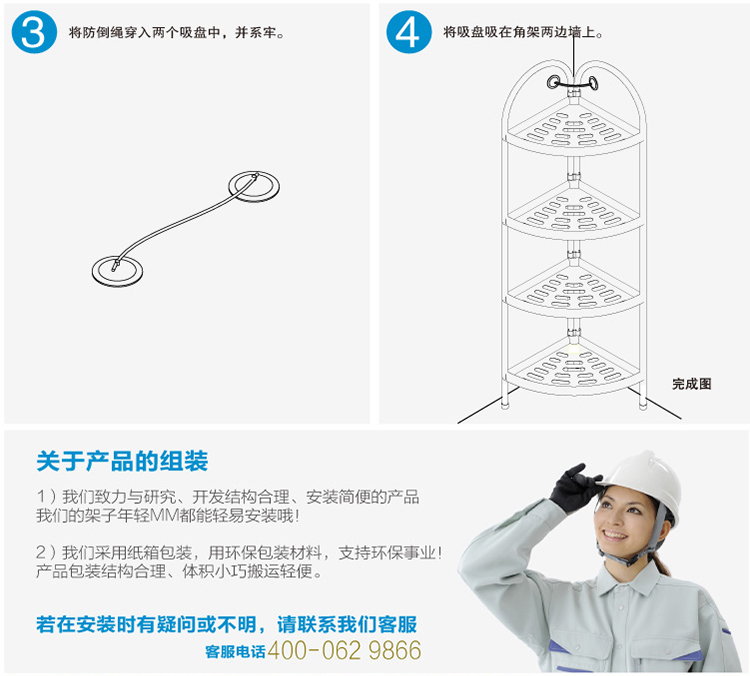 3 将防倒绳穿入两个吸盘中，并系牢。

4 将吸盘吸在角架两边墙上。

完成图

关于产品的组装

1）我们致力与研究、开发结构合理、安装简便的产品
我们的架子年轻MM都能轻易安装哦！

2）我们采用纸箱包装，用环保包装材料，支持环保事业！
产品包装结构合理、体积小巧搬运轻便。

若在安装时有疑问或不明，请联系我们客服
客服电话400-062 9866