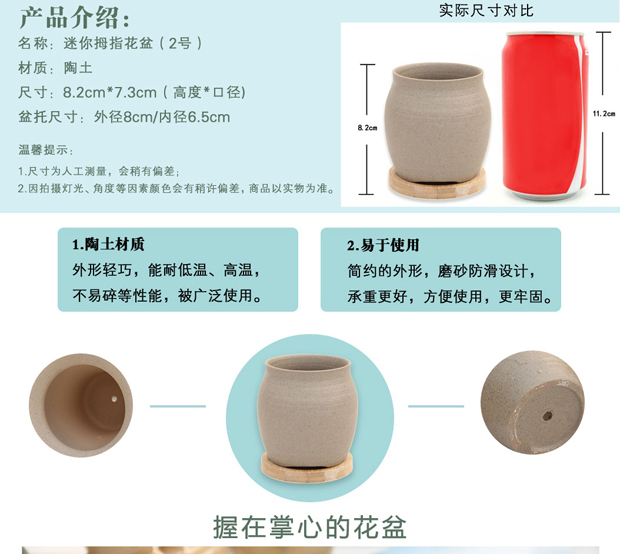 产品介绍:
名称：迷你拇指花盆（2号）
材质：陶土
尺寸：8.2cm*7.3cm（高度*口径）
盆托尺寸：外径8cm/内径6.5cm

温馨提示：
1.尺寸为人工测量，会稍有偏差；
2.因拍摄灯光、角度等因素颜色会有稍许偏差，商品以实物为准。

实际尺寸对比
8.2cm
11.2cm

1.陶土材质
外形轻巧，能耐低温、高温，不易碎等性能，被广泛使用。

2.易于使用
简约的外形，磨砂防滑设计，承重更好，方便使用，更牢固。

握在掌心的花盆