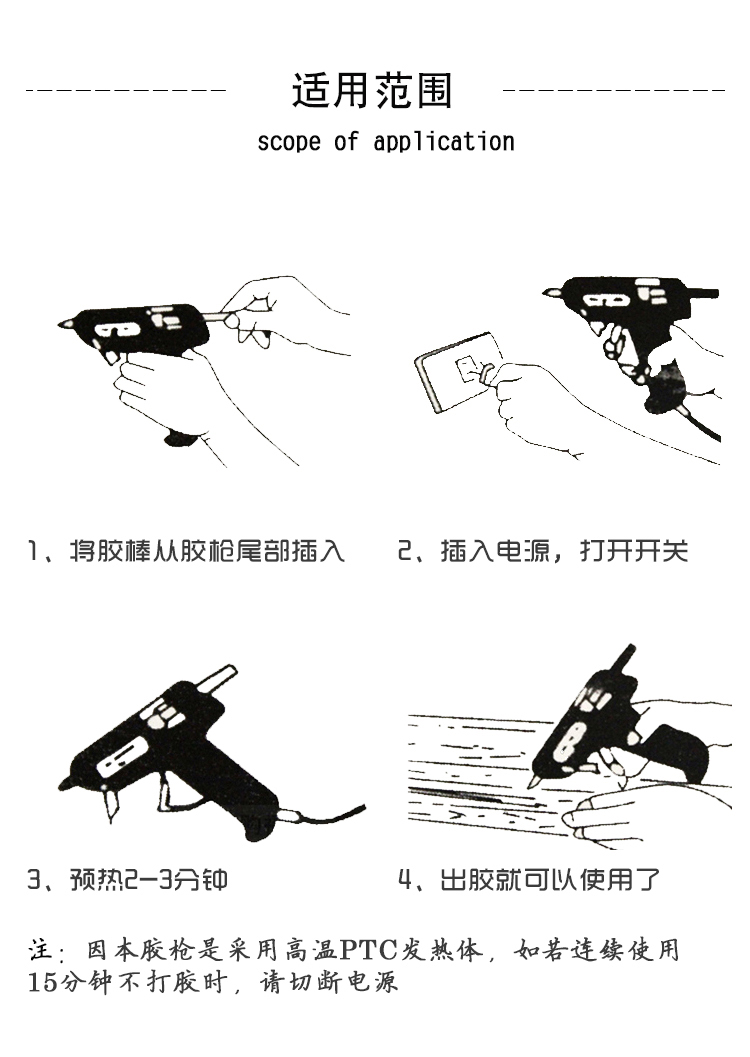 适用范围

scope of application

1、将胶棒从胶枪尾部插入

2、插入电源，打开开关

3、预热2-3分钟

4、出胶就可以使用了

注：因本胶枪是采用高温PTC发热体，如若连续使用15分钟不打胶时，请切断电源