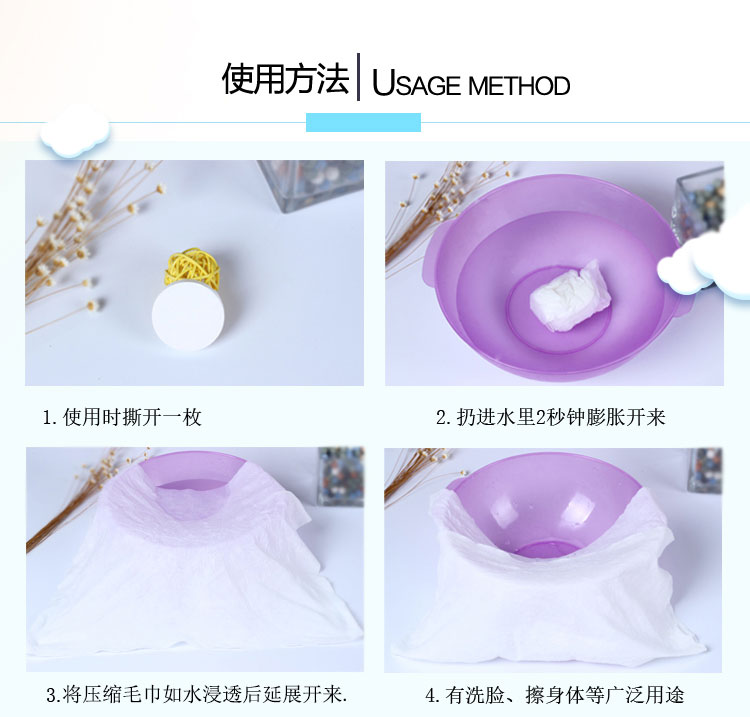 使用方法 | USAGE METHOD

1. 使用时撕开一枚

2. 扔进水里2秒钟膨胀开来

3.将压缩毛巾如水浸透后延展开来.

4. 有洗脸、擦身体等广泛用途