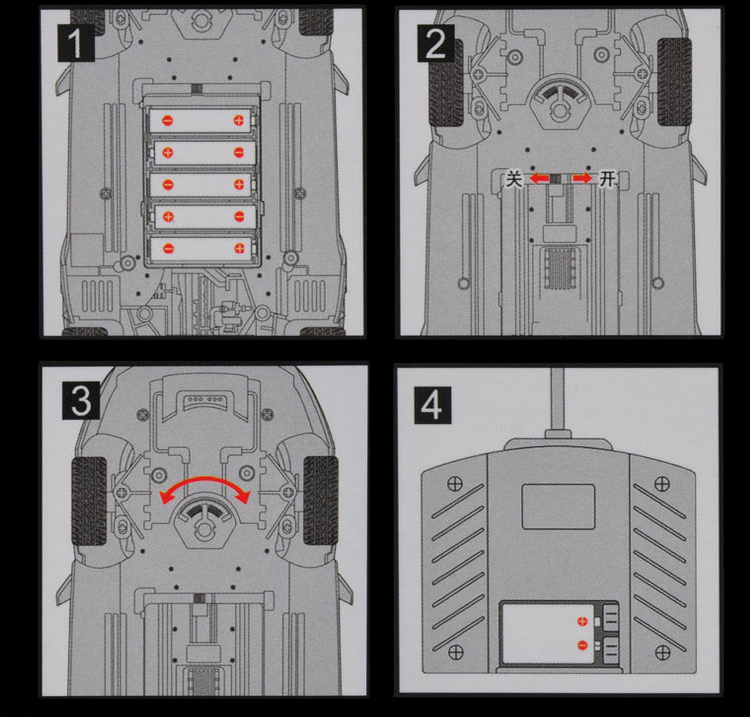 1

2

关 开

3

4