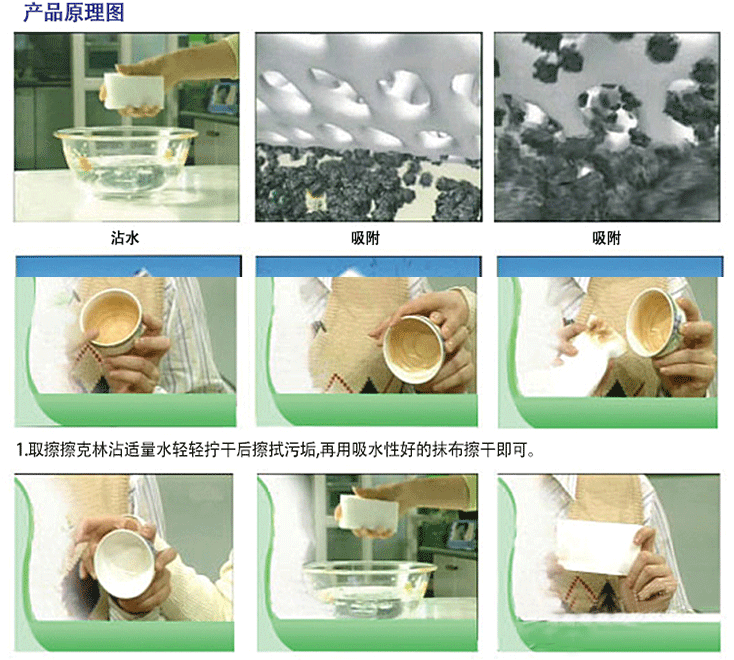 产品原理图

沾水

吸附

吸附

1.取擦擦克林沾适量水轻轻拧干后擦拭污垢,再用吸水性好的抹布擦干即可。