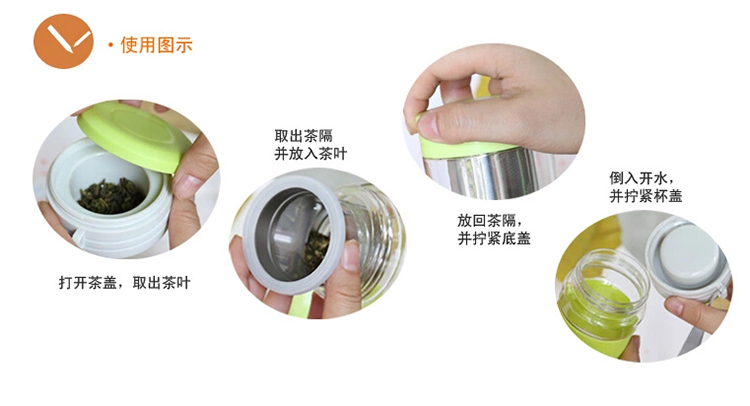 · 使用图示

打开茶盖，取出茶叶

取出茶隔
并放入茶叶

放回茶隔，
并拧紧底盖

倒入开水，
并拧紧杯盖